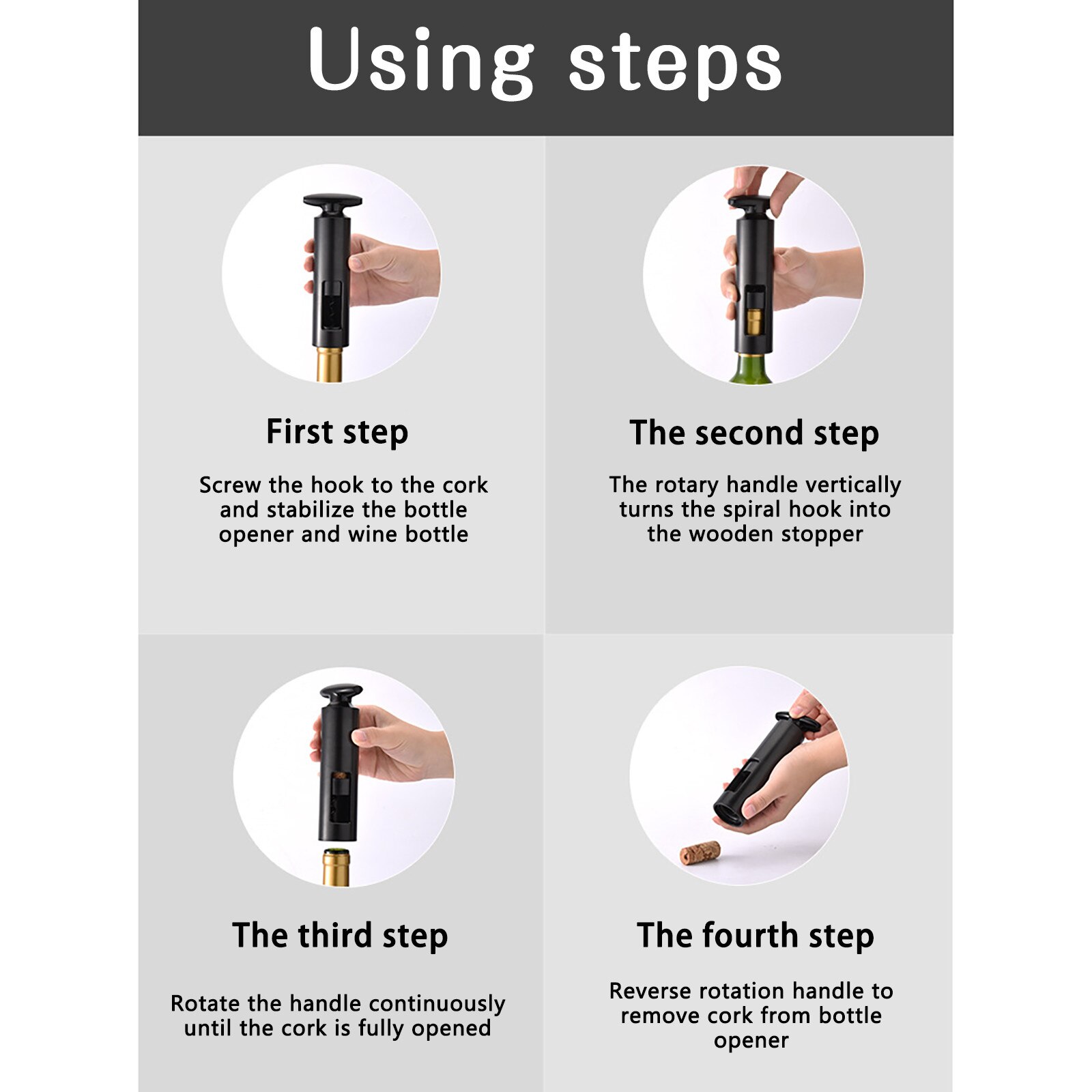 Using steps

First step

Screw the hook to the cork and stabilize the bottle opener and wine bottle

The second step

The rotary handle vertically turns the spiral hook into the wooden stopper

The third step

Rotate the handle continuously until the cork is fully opened

The fourth step

Reverse rotation handle to remove cork from bottle opener