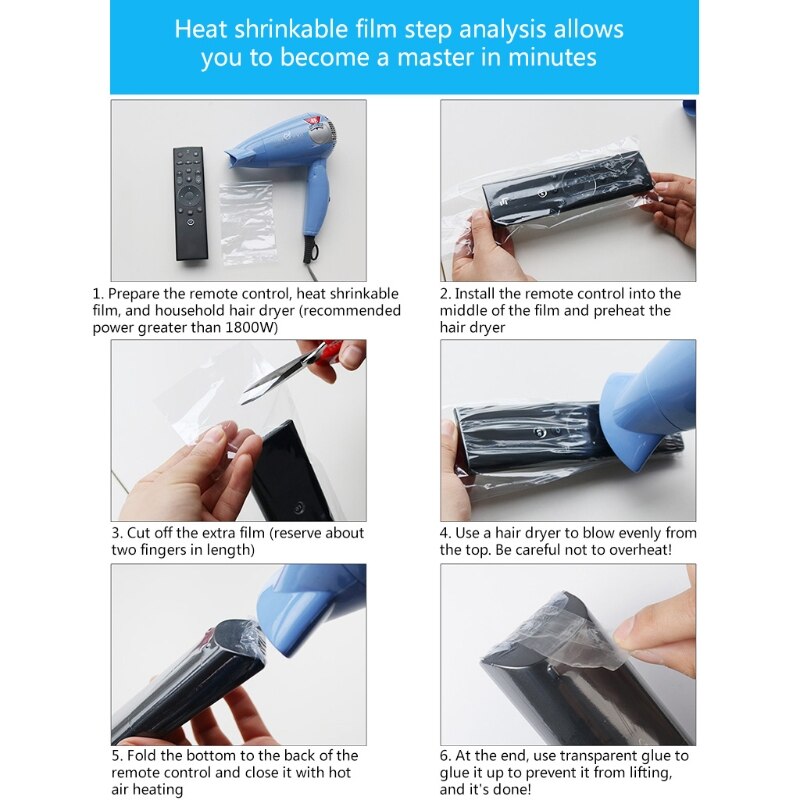 Heat shrinkable film step analysis allows you to become a master in minutes

1. Prepare the remote control, heat shrinkable film, and household hair dryer (recommended power greater than 1800W)

2. Install the remote control into the middle of the film and preheat the hair dryer

3. Cut off the extra film (reserve about two fingers in length)

4. Use a hair dryer to blow evenly from the top. Be careful not to overheat!

5. Fold the bottom to the back of the remote control and close it with hot air heating

6. At the end, use transparent glue to glue it up to prevent it from lifting, and it's done!