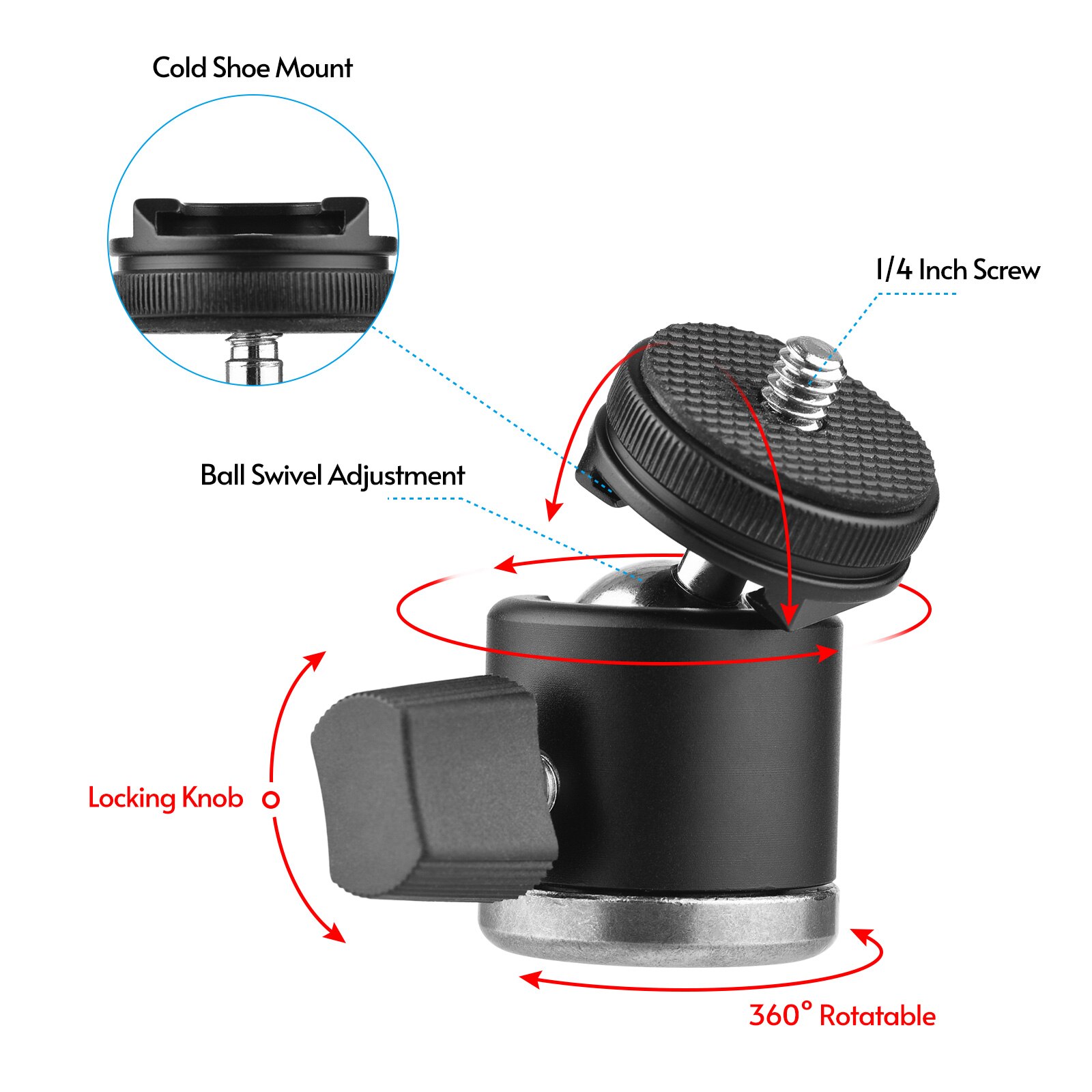 Cold Shoe Mount

1/4 Inch Screw

Ball Swivel Adjustment

Locking Knob

360° Rotatable