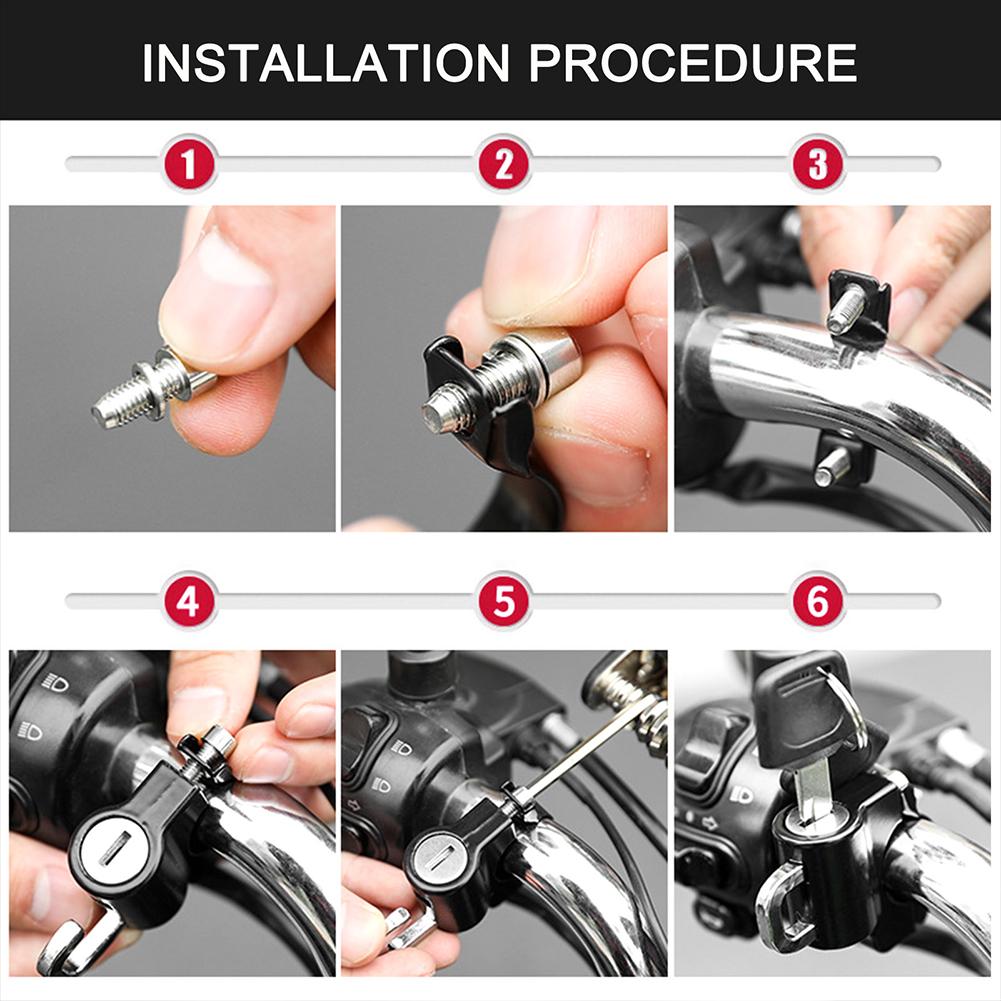 INSTALLATION PROCEDURE

1

2

3

4

5

6