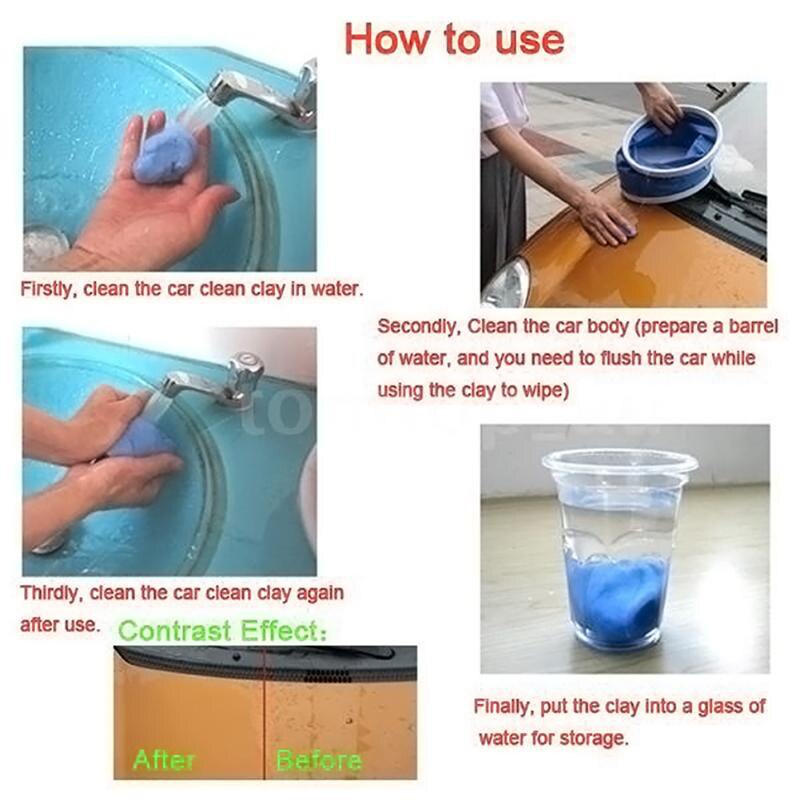 How to use

Firstly, clean the car clean clay in water.

Secondly, Clean the car body (prepare a barrel of water, and you need to flush the car while using the clay to wipe)

Thirdly, clean the car clean clay again after use.

Contrast Effect:

After

Before

Finally, put the clay into a glass of water for storage.