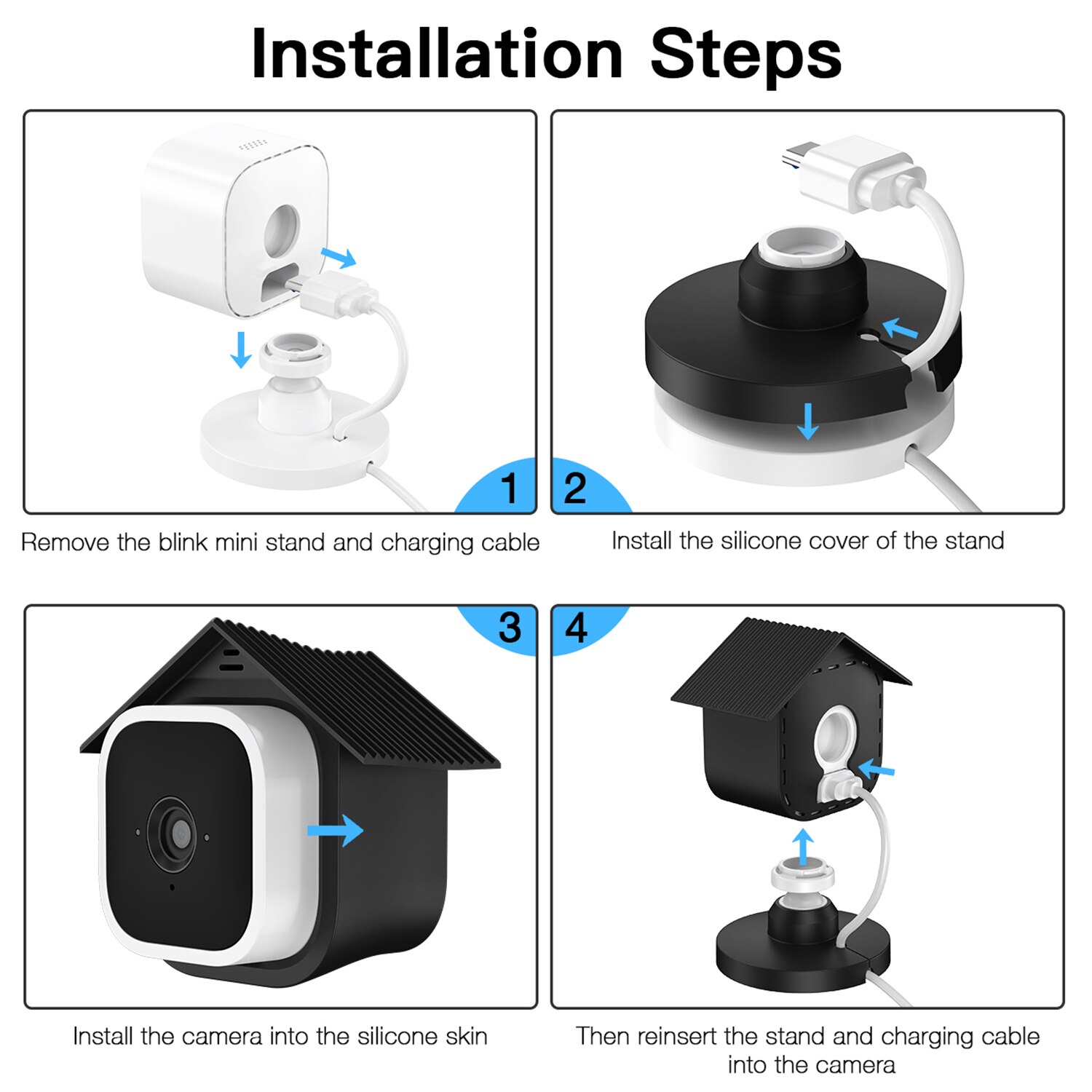 Installation Steps

1

Remove the blink mini stand and charging cable

2

Install the silicone cover of the stand

3

Install the camera into the silicone skin

4

Then reinsert the stand and charging cable into the camera