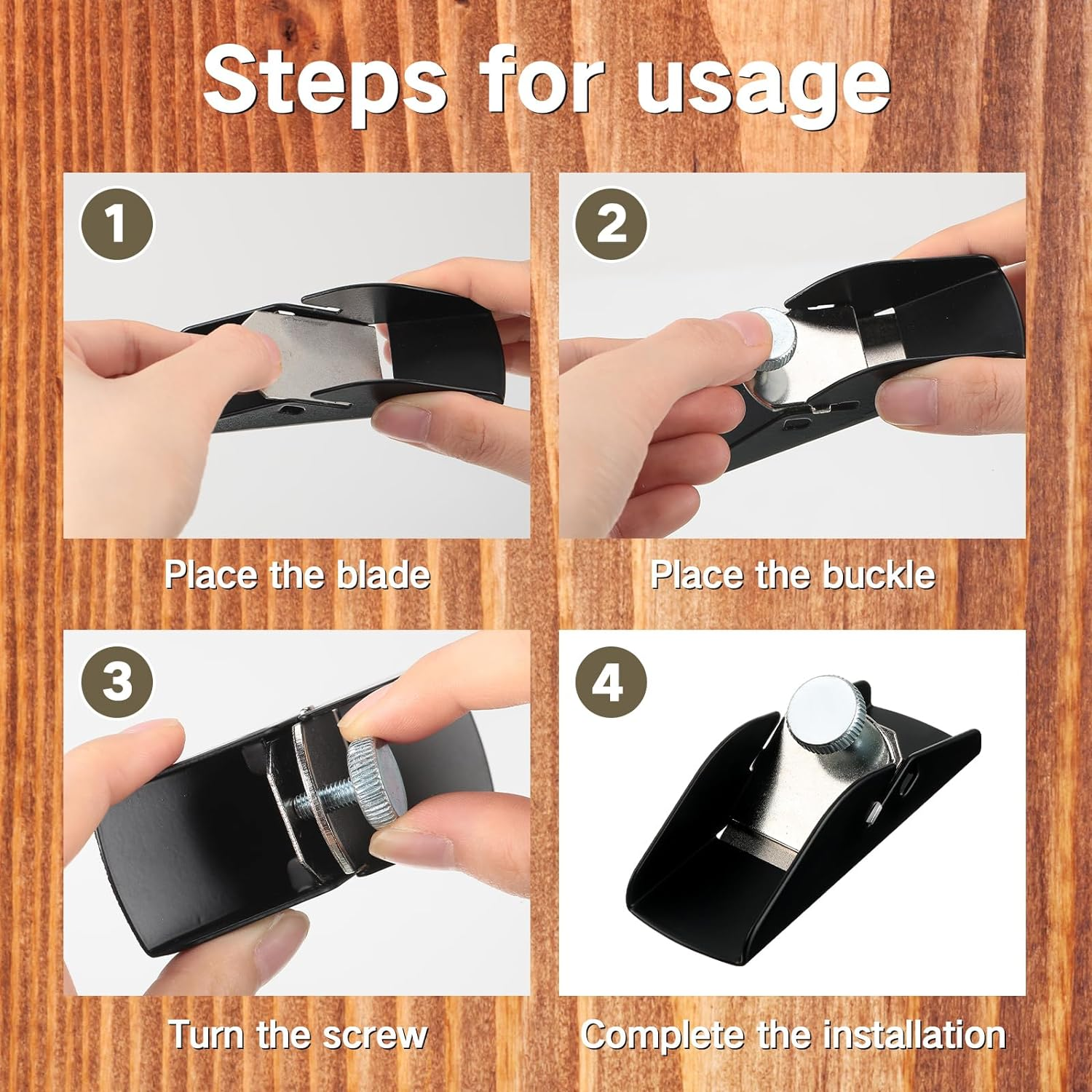 Steps for usage

1

Place the blade

2

Place the buckle

3

Turn the screw

4

Complete the installation