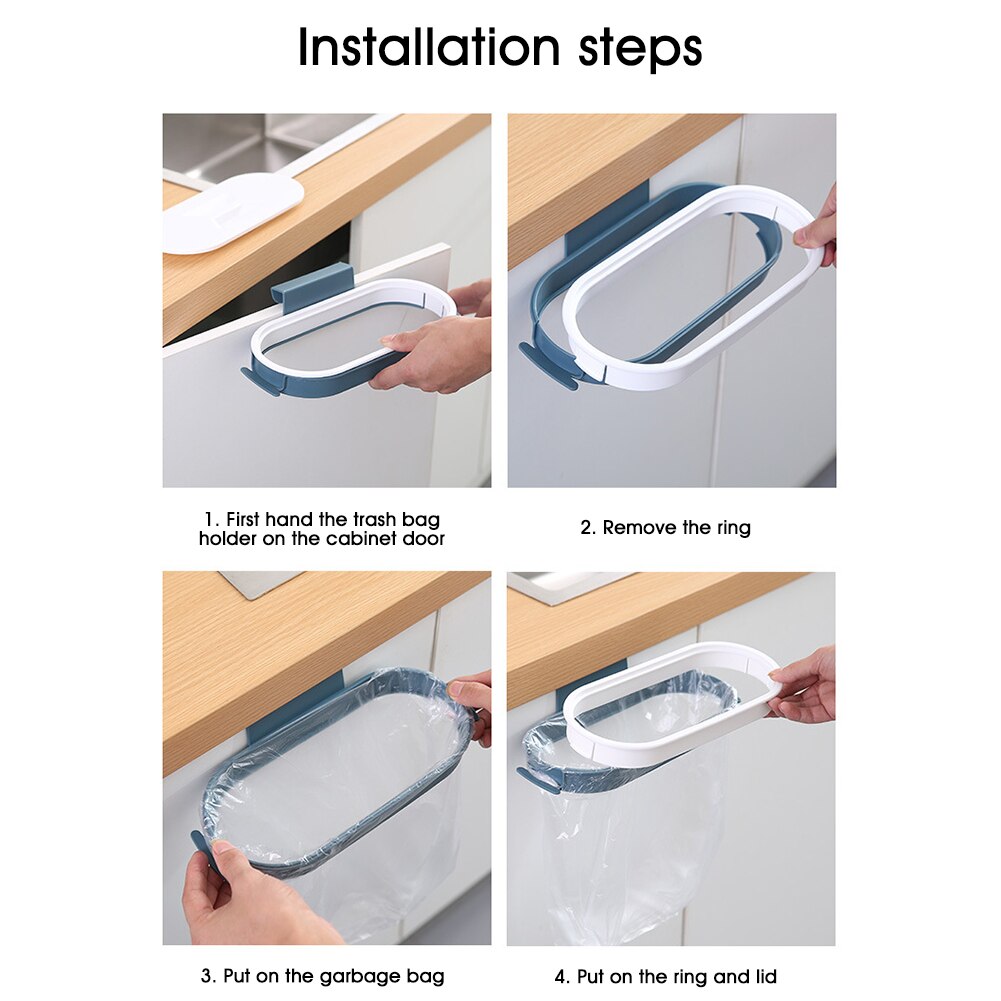 Installation steps

1. First hand the trash bag holder on the cabinet door

2. Remove the ring

3. Put on the garbage bag

4. Put on the ring and lid