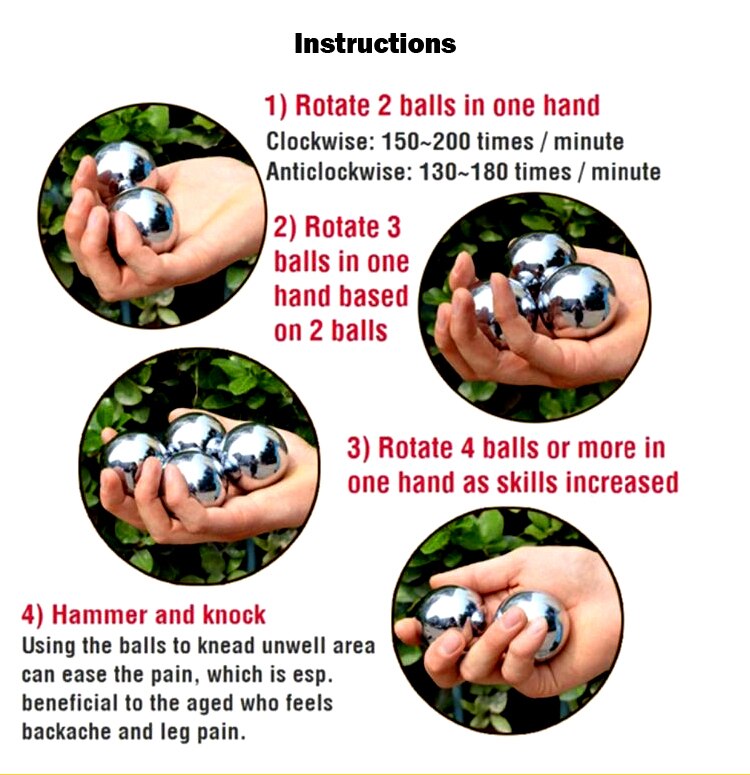 Instructions

1) Rotate 2 balls in one hand
Clockwise: 150~200 times / minute
Anticlockwise: 130~180 times / minute

2) Rotate 3 balls in one hand based on 2 balls

3) Rotate 4 balls or more in one hand as skills increased

4) Hammer and knock
Using the balls to knead unwell area can ease the pain, which is esp. beneficial to the aged who feels backache and leg pain.