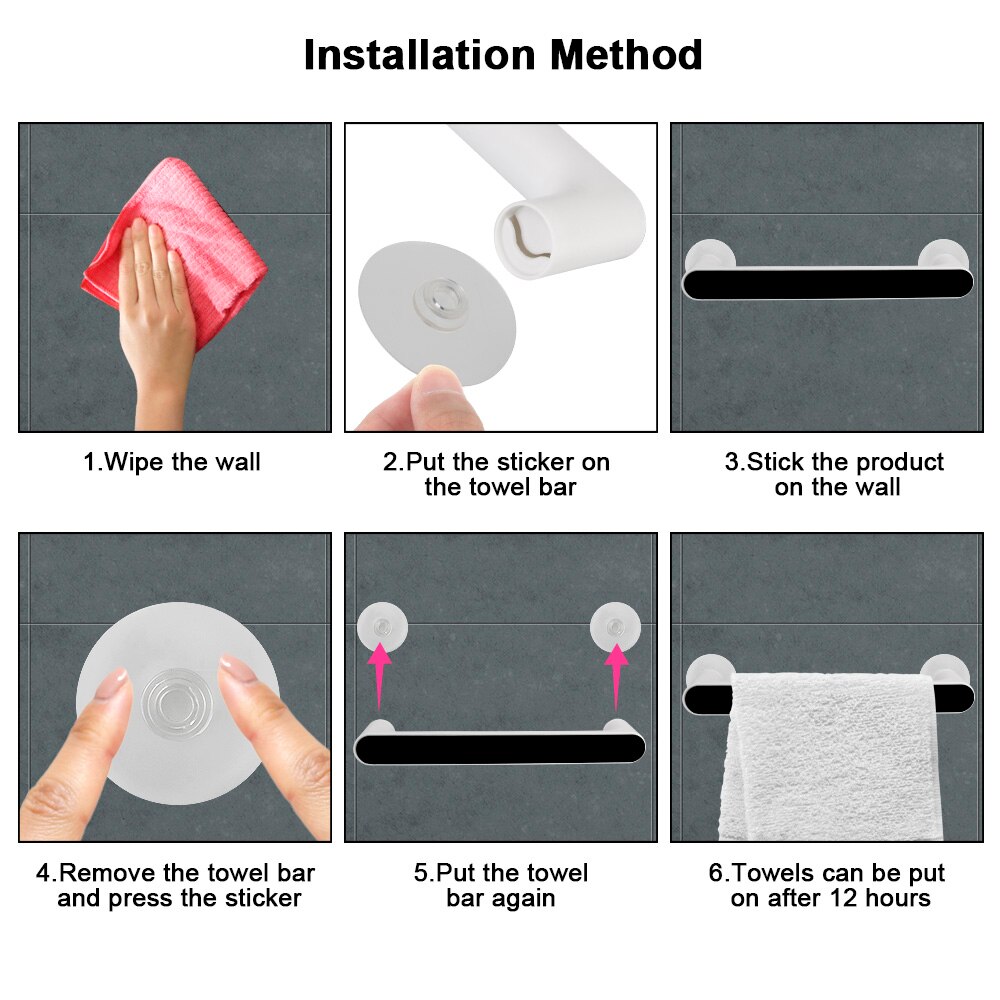 Installation Method

1.Wipe the wall

2.Put the sticker on the towel bar

3.Stick the product on the wall

4.Remove the towel bar and press the sticker

5.Put the towel bar again

6.Towels can be put on after 12 hours