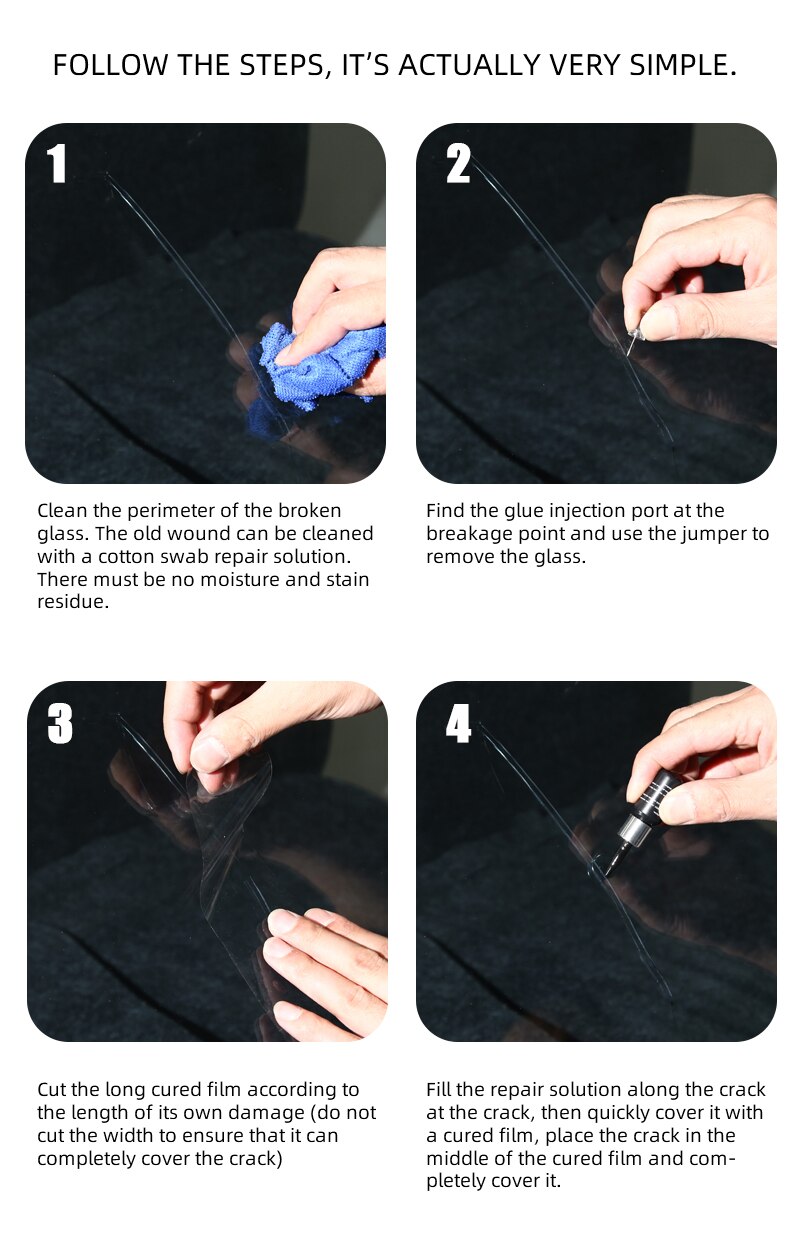 FOLLOW THE STEPS, IT'S ACTUALLY VERY SIMPLE.

1

Clean the perimeter of the broken glass. The old wound can be cleaned with a cotton swab repair solution. There must be no moisture and stain residue.

2

Find the glue injection port at the breakage point and use the jumper to remove the glass.

3

Cut the long cured film according to the length of its own damage (do not cut the width to ensure that it can completely cover the crack)

4

Fill the repair solution along the crack at the crack, then quickly cover it with a cured film, place the crack in the middle of the cured film and completely cover it.