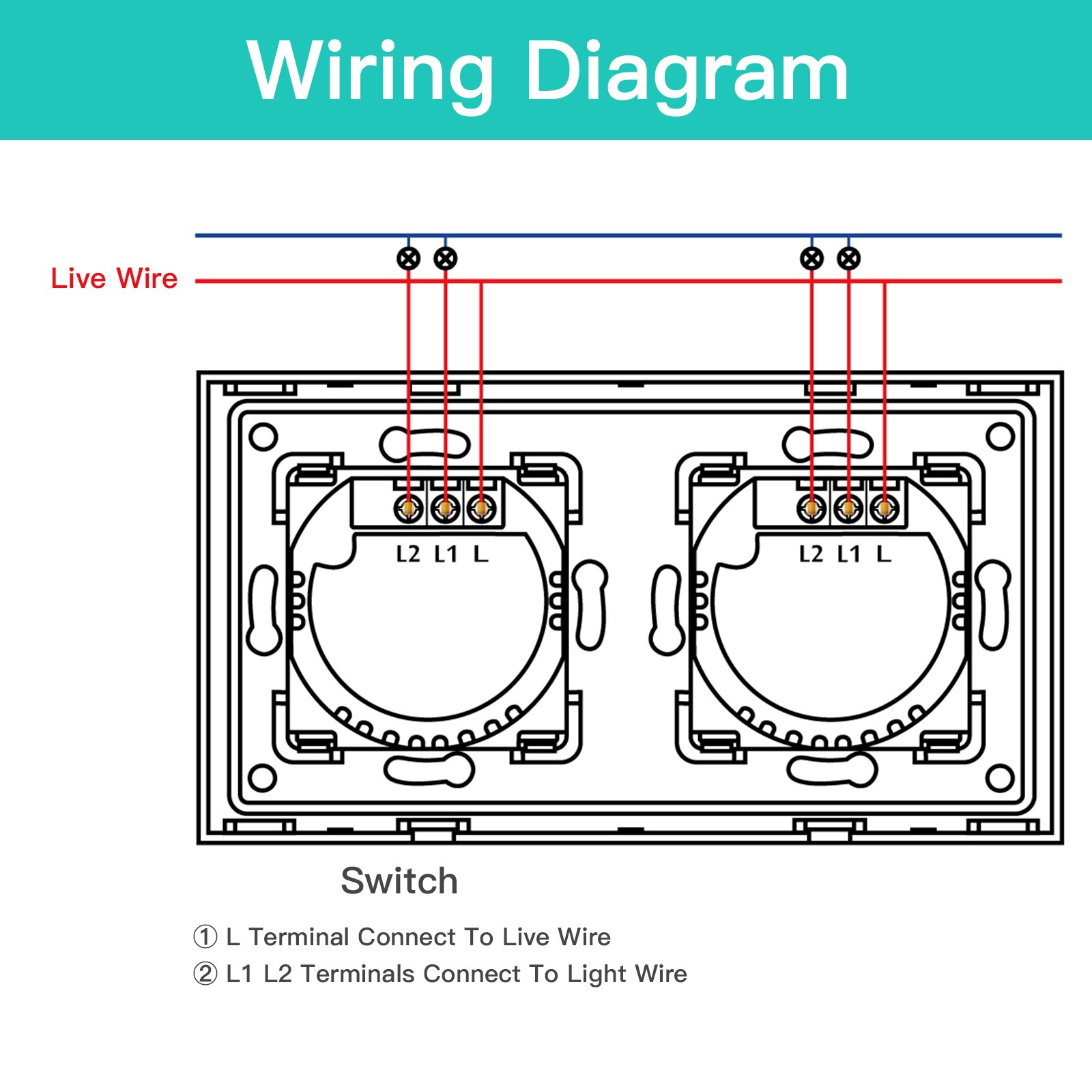 Wiring Diagram

Live Wire

L2 L1 L

L2 L1 L

Switch

① L Terminal Connect To Live Wire
② L1 L2 Terminals Connect To Light Wire