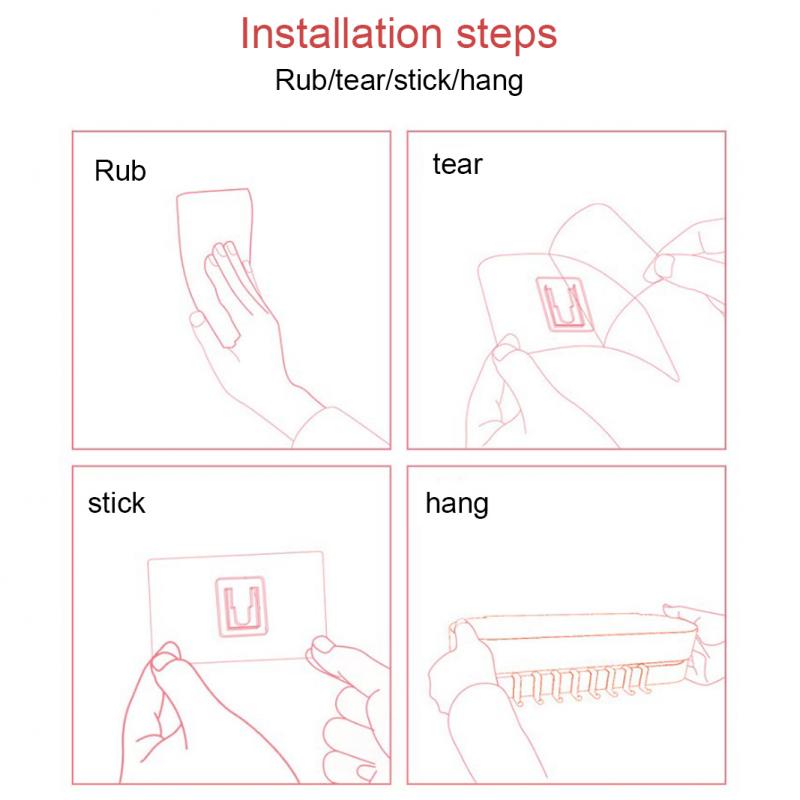 Installation steps

Rub/tear/stick/hang

Rub

tear

stick

hang