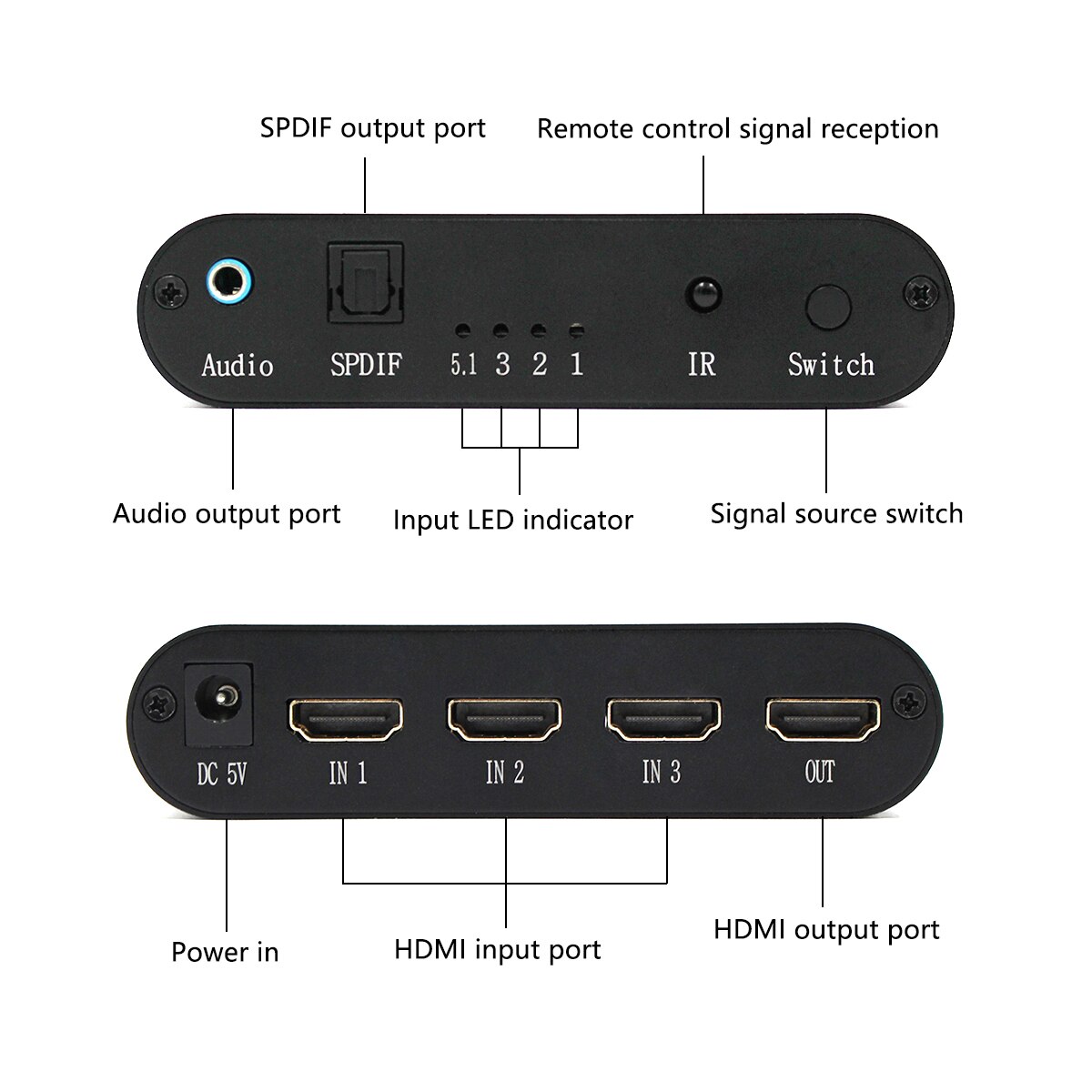 SPDIF output port

Remote control signal reception

Audio

SPDIF

5.1 3 2 1

IR

Switch

Audio output port

Input LED indicator

Signal source switch

DC 5V

IN 1

IN 2

IN 3

OUT

Power in

HDMI input port

HDMI output port