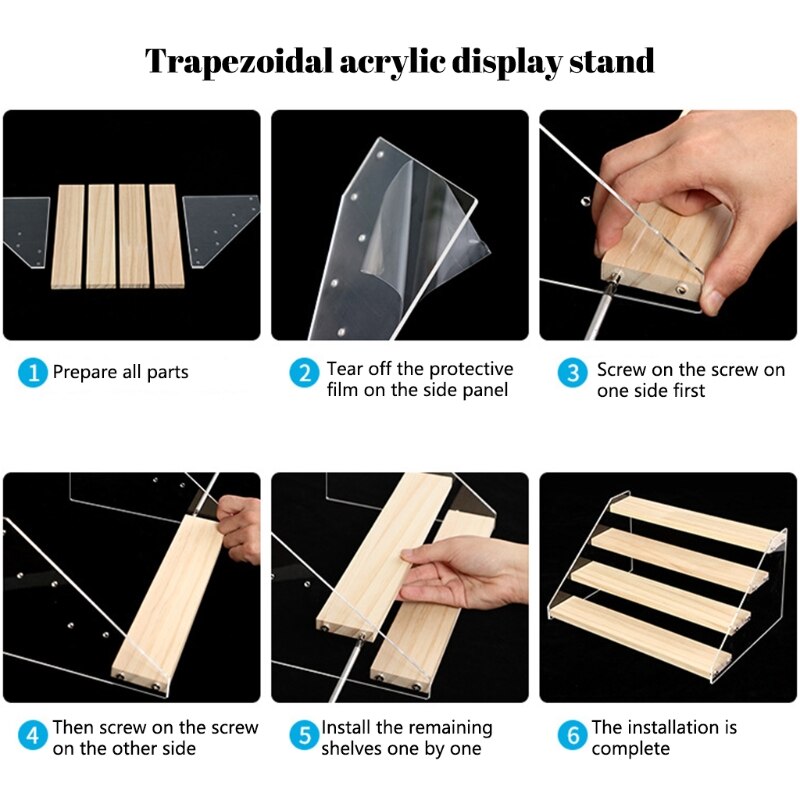 Trapezoidal acrylic display stand

1 Prepare all parts

2 Tear off the protective film on the side panel

3 Screw on the screw on one side first

4 Then screw on the screw on the other side

5 Install the remaining shelves one by one

6 The installation is complete