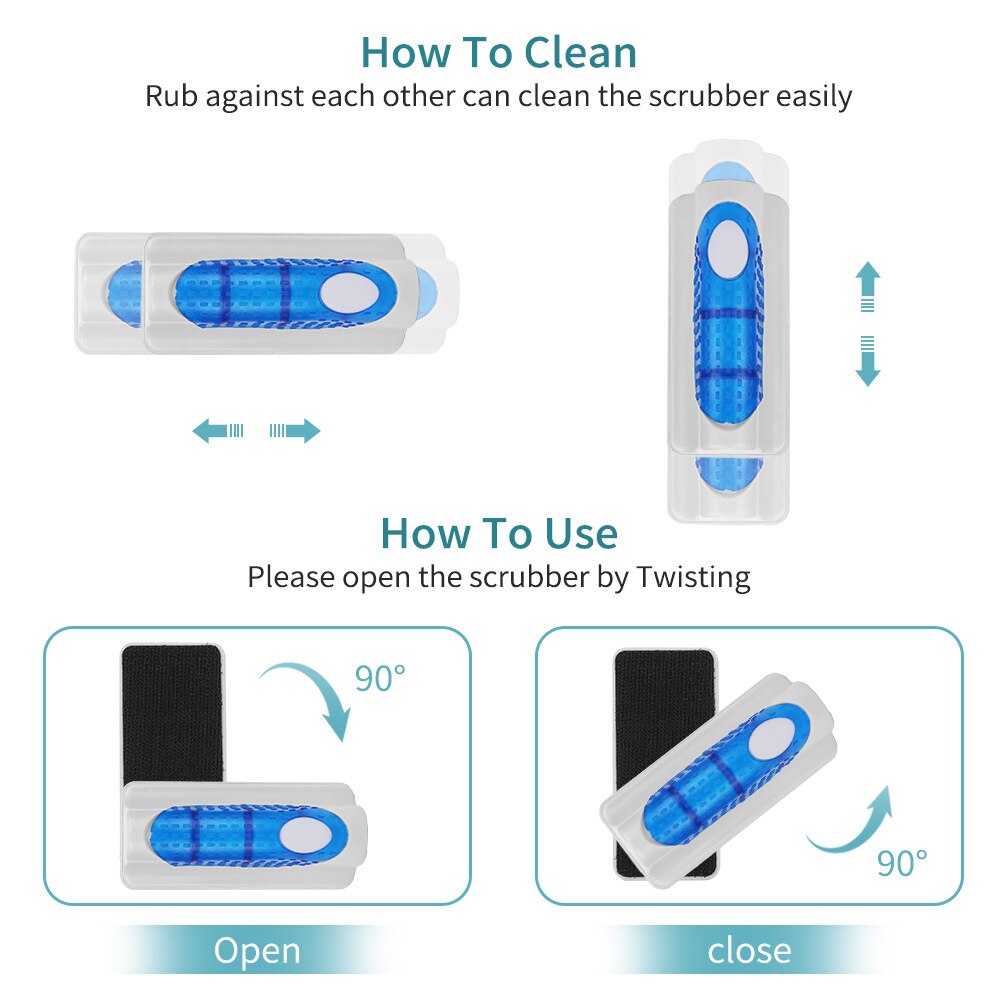 How To Clean
Rub against each other can clean the scrubber easily

How To Use
Please open the scrubber by Twisting

90°

90°

Open

close