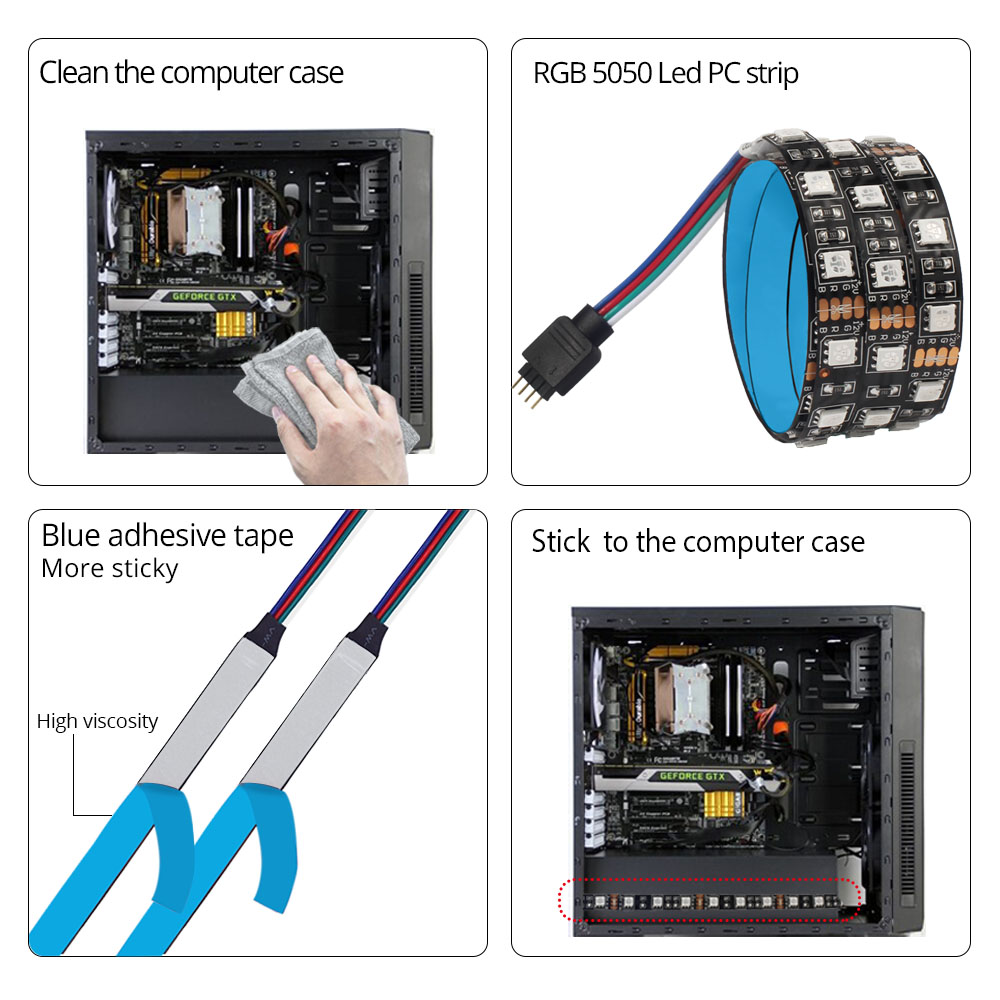 Clean the computer case

GEFORCE GTX

RGB 5050 Led PC strip

Blue adhesive tape
More sticky

High viscosity

Stick to the computer case

GEFORCE GTX