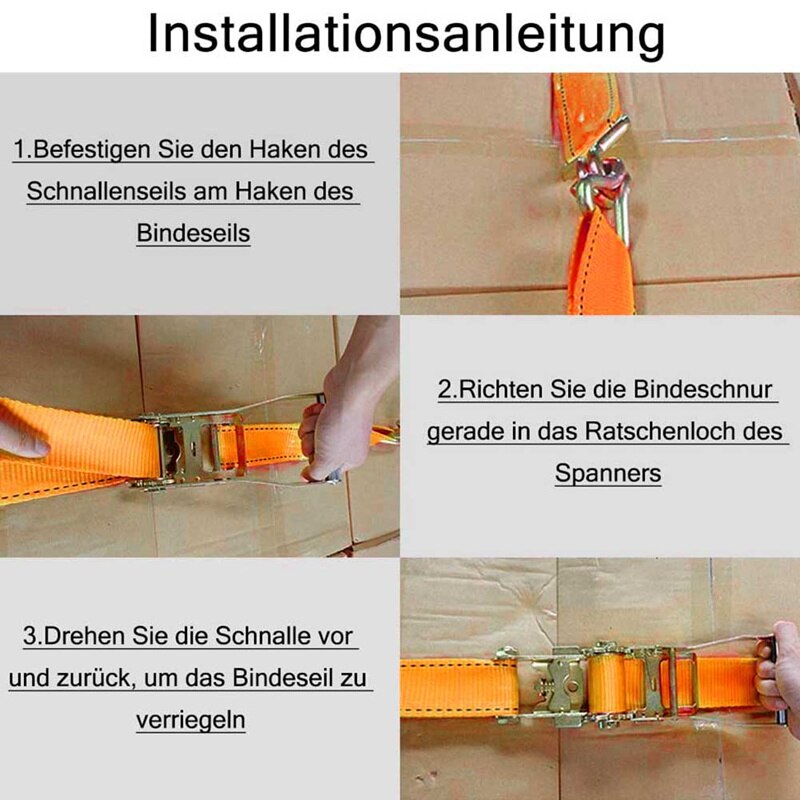 Installationsanleitung

1.Befestigen Sie den Haken des Schnallenseils am Haken des Bindeseils

2.Richten Sie die Bindeschnur gerade in das Ratschenloch des Spanners

3.Drehen Sie die Schnalle vor und zurück, um das Bindeseil zu verriegeln