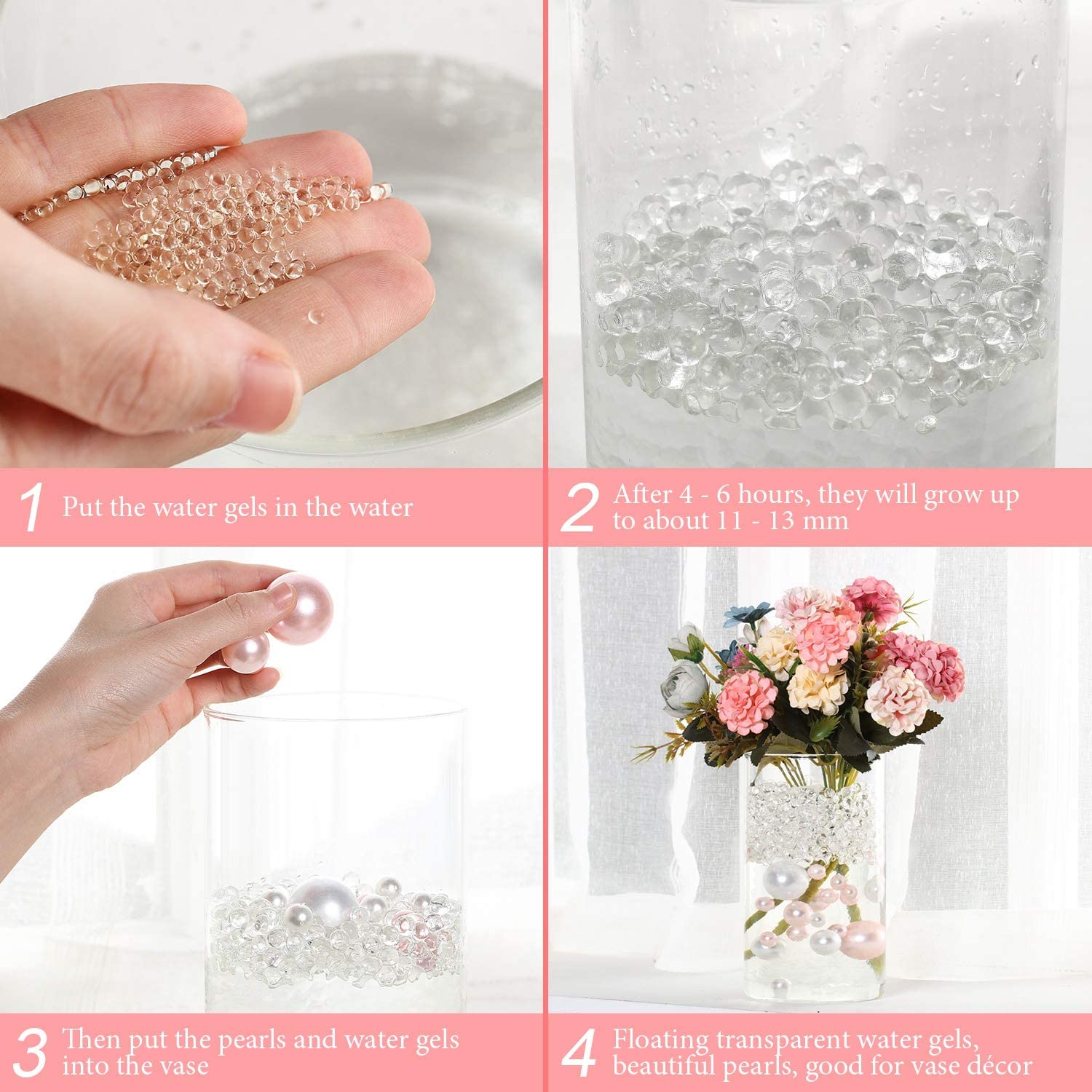 1 Put the water gels in the water

2 After 4 - 6 hours, they will grow up to about 11 - 13 mm

3 Then put the pearls and water gels into the vase

4 Floating transparent water gels, beautiful pearls, good for vase décor