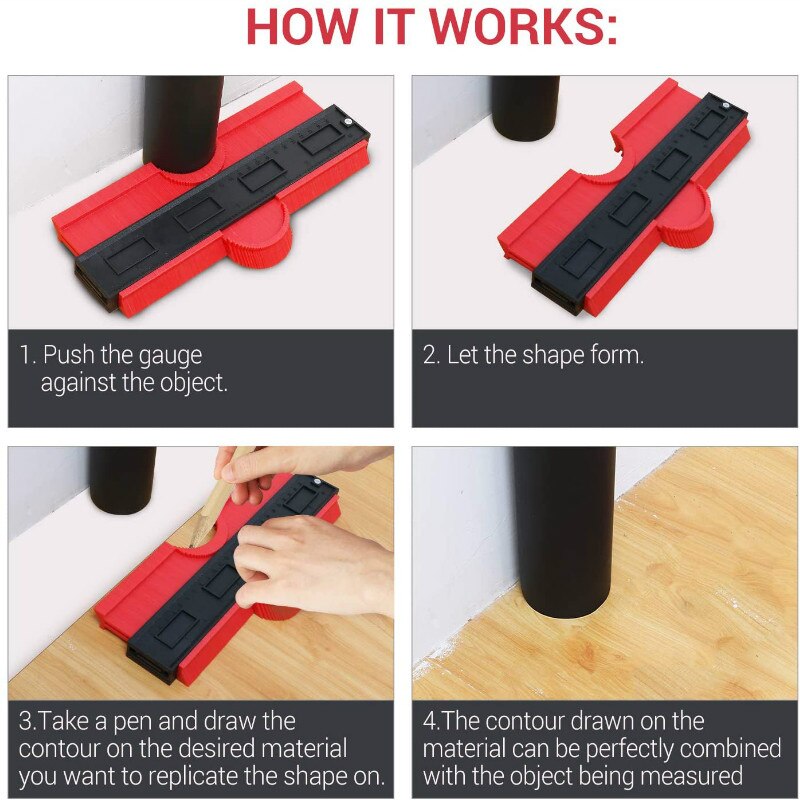 HOW IT WORKS:

1. Push the gauge against the object.

2. Let the shape form.

3.Take a pen and draw the contour on the desired material you want to replicate the shape on.

4.The contour drawn on the material can be perfectly combined with the object being measured