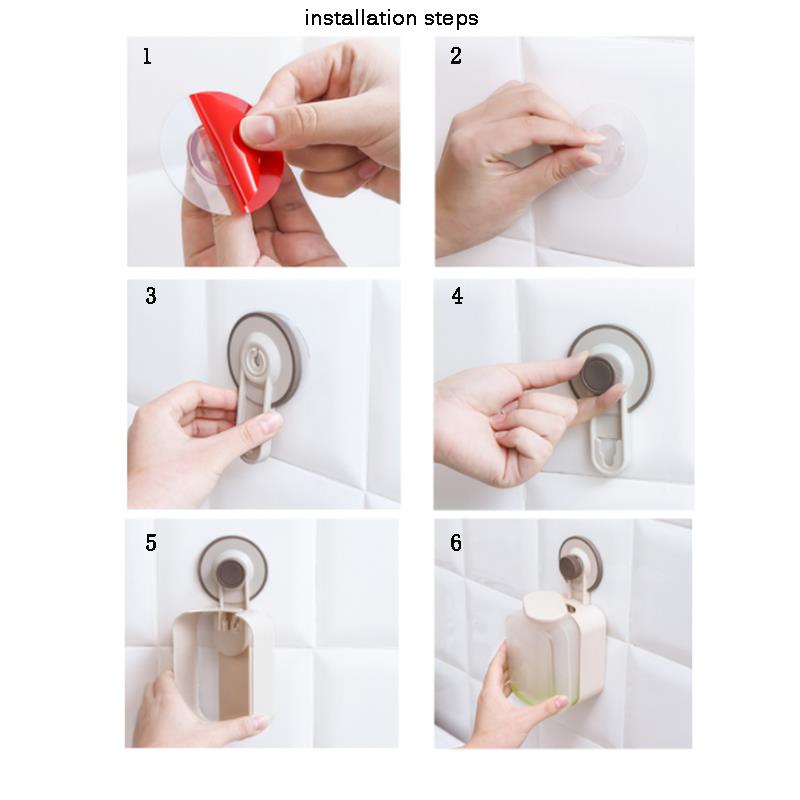 installation steps

1

2

3

4

5

6