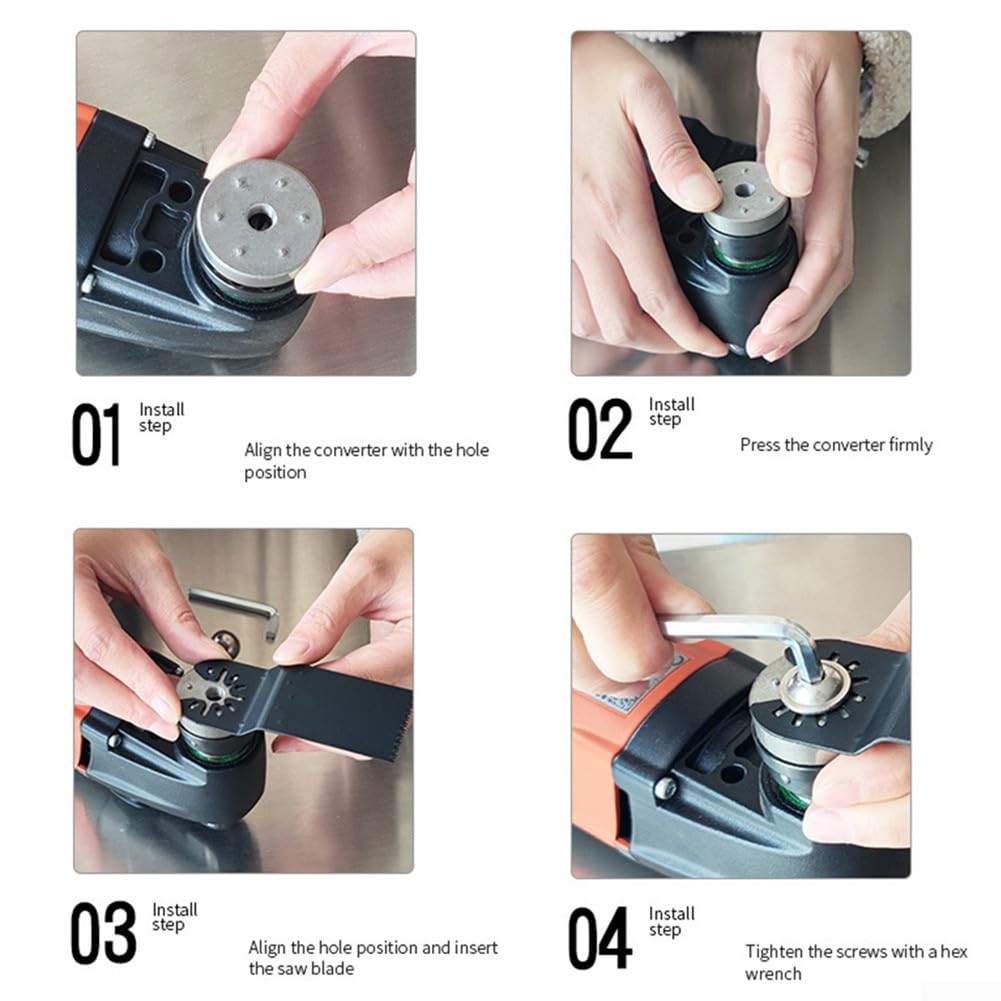 01 Install step

Align the converter with the hole position

02 Install step

Press the converter firmly

03 Install step

Align the hole position and insert the saw blade

04 Install step

Tighten the screws with a hex wrench