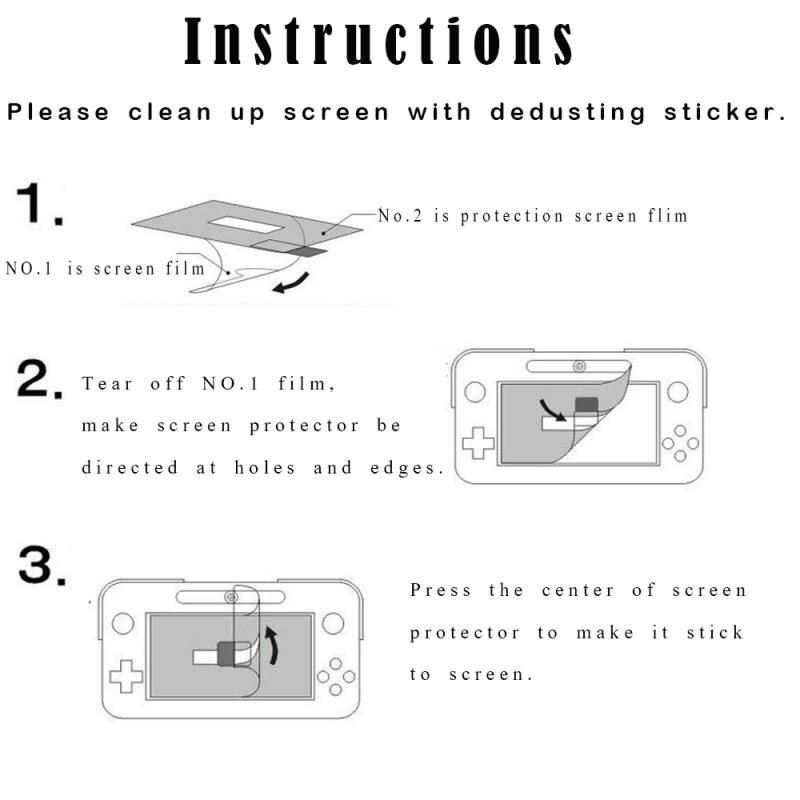 Instructions

Please clean up screen with dedusting sticker.

1.

No.2 is protection screen flim

NO.1 is screen film

2. Tear off NO.1 film, make screen protector be directed at holes and edges.

3.

Press the center of screen protector to make it stick to screen.