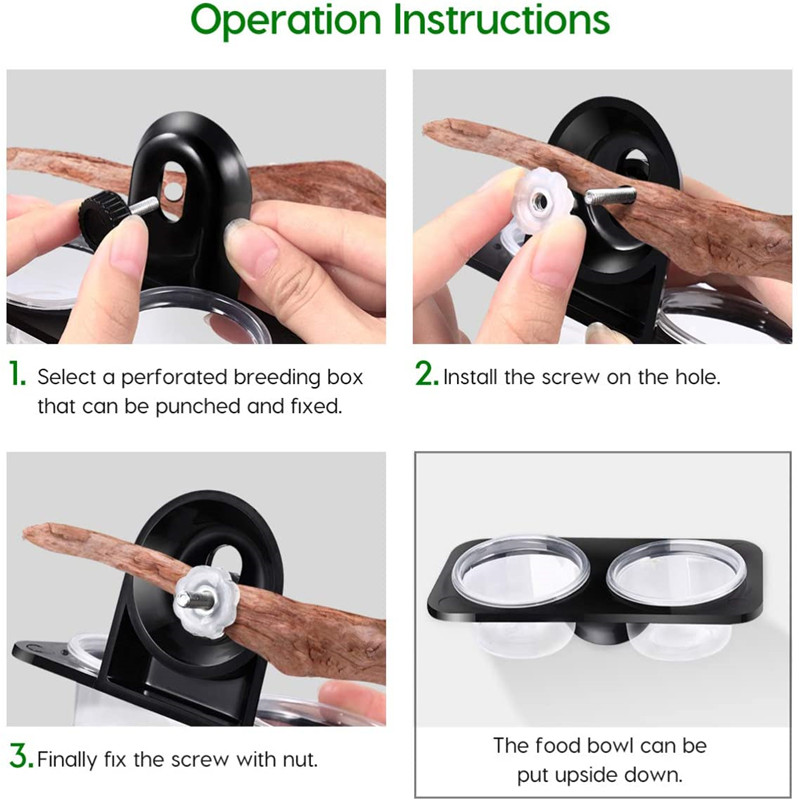 Operation Instructions

1. Select a perforated breeding box that can be punched and fixed.

2. Install the screw on the hole.

3. Finally fix the screw with nut.

The food bowl can be put upside down.