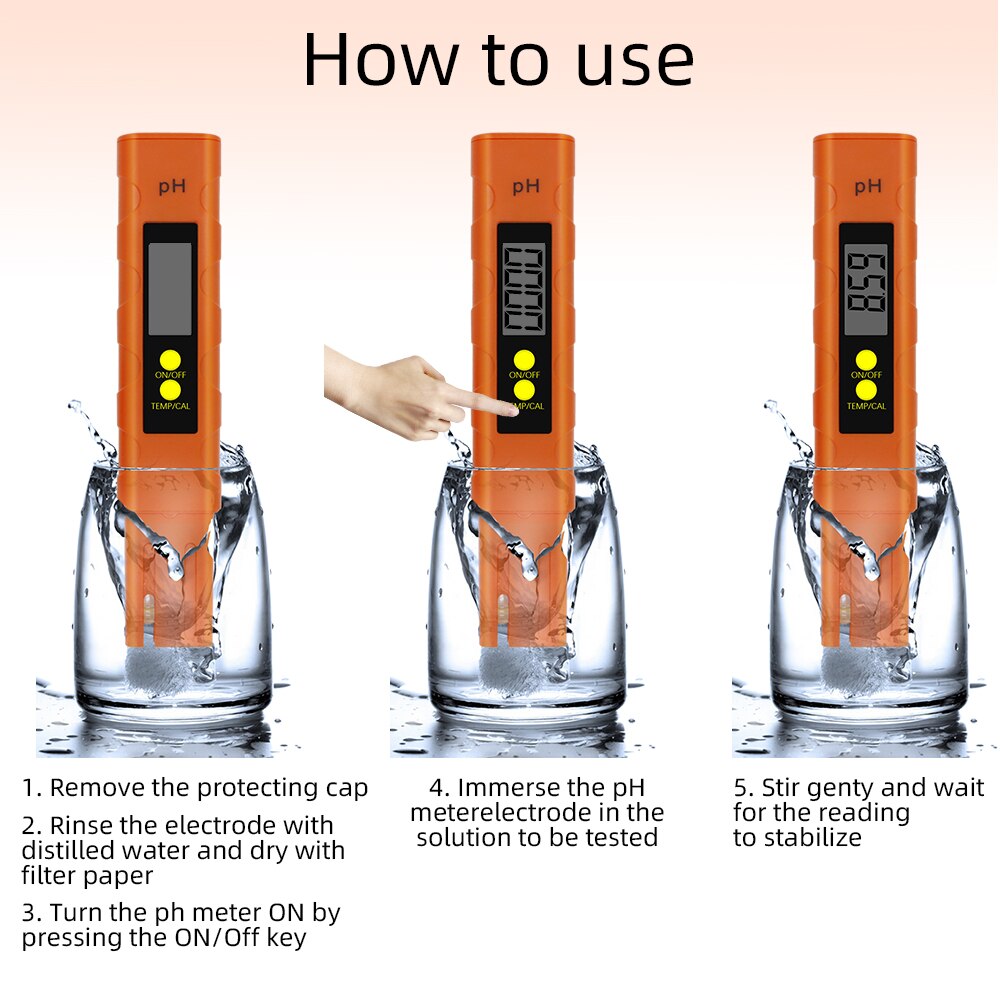 How to use

pH

ON/OFF

TEMP/CAL

pH

0.00

ON/OFF

TEMP/CAL

pH

6.58

ON/OFF

TEMP/CAL

1. Remove the protecting cap

2. Rinse the electrode with distilled water and dry with filter paper

3. Turn the ph meter ON by pressing the ON/Off key

4. Immerse the pH meterelectrode in the solution to be tested

5. Stir genty and wait for the reading to stabilize