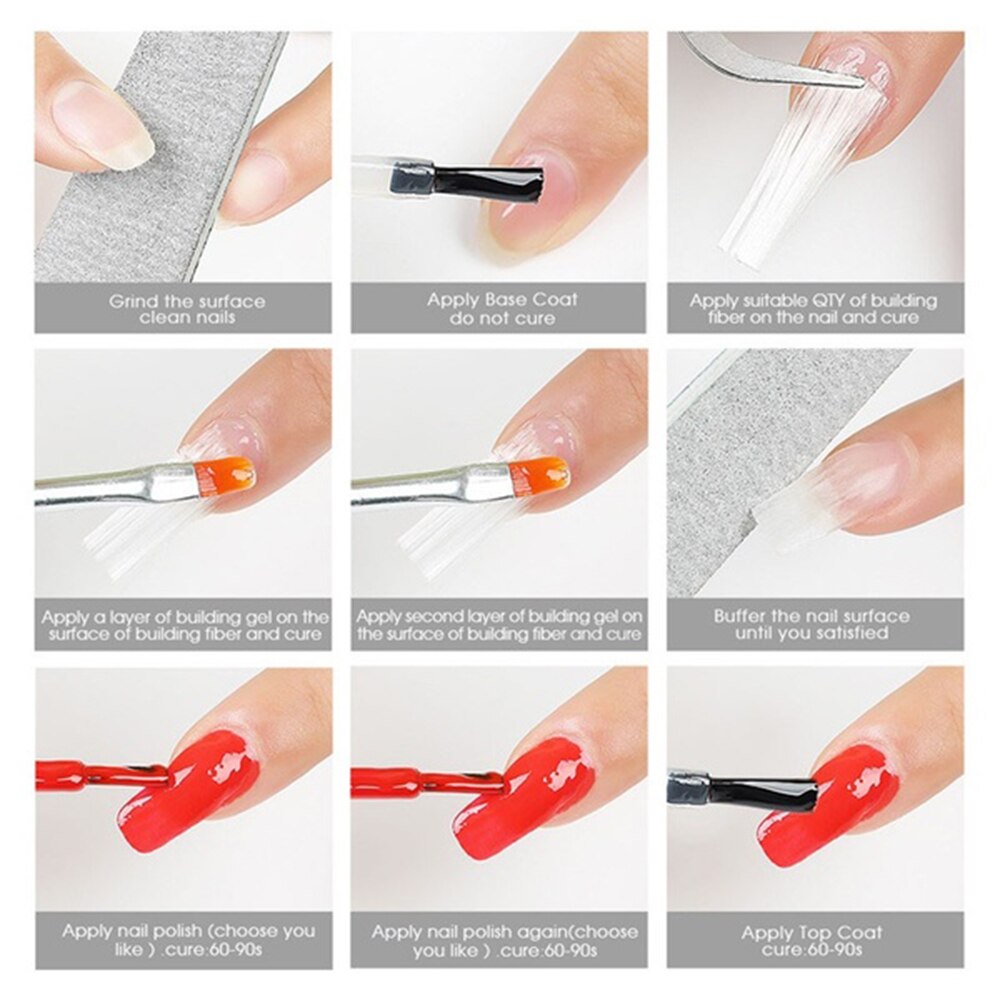 Grind the surface clean nails

Apply Base Coat do not cure

Apply suitable QTY of building fiber on the nail and cure

Apply a layer of building gel on the surface of building fiber and cure

Apply second layer of building gel on the surface of building fiber and cure

Buffer the nail surface until you satisfied

Apply nail polish (choose you like ) .cure:60-90s

Apply nail polish again(choose you like ) .cure:60-90s

Apply Top Coat cure:60-90s