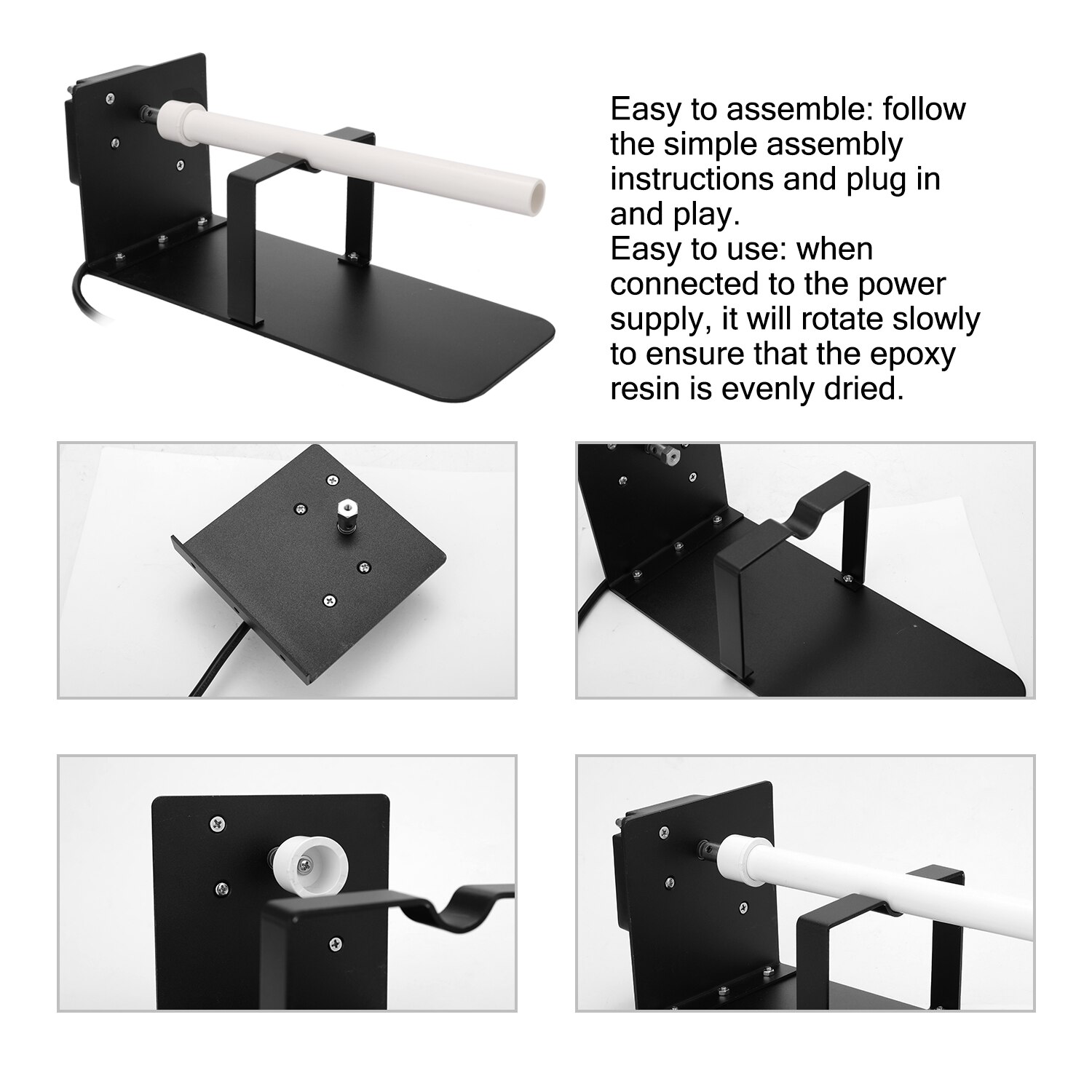 Easy to assemble: follow the simple assembly instructions and plug in and play.
Easy to use: when connected to the power supply, it will rotate slowly to ensure that the epoxy resin is evenly dried.