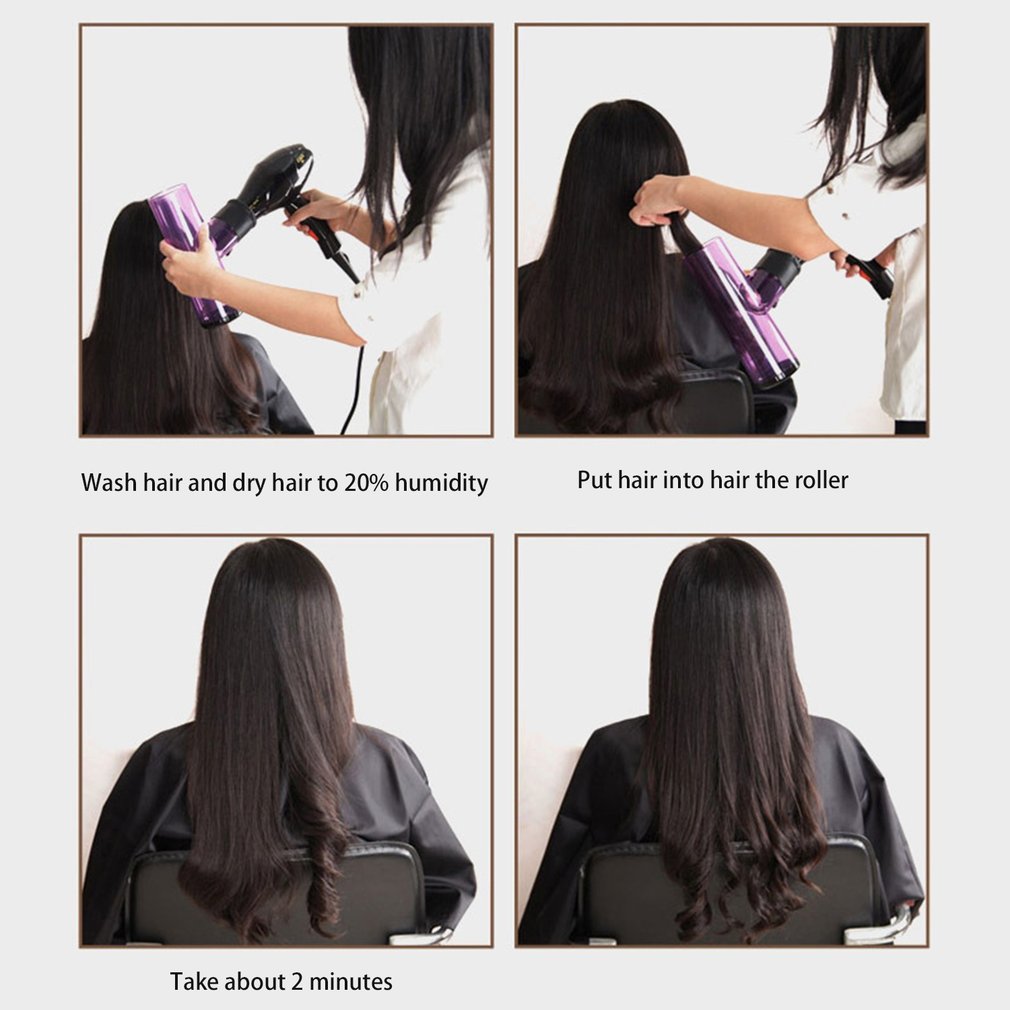 Wash hair and dry hair to 20% humidity

Put hair into hair the roller

Take about 2 minutes