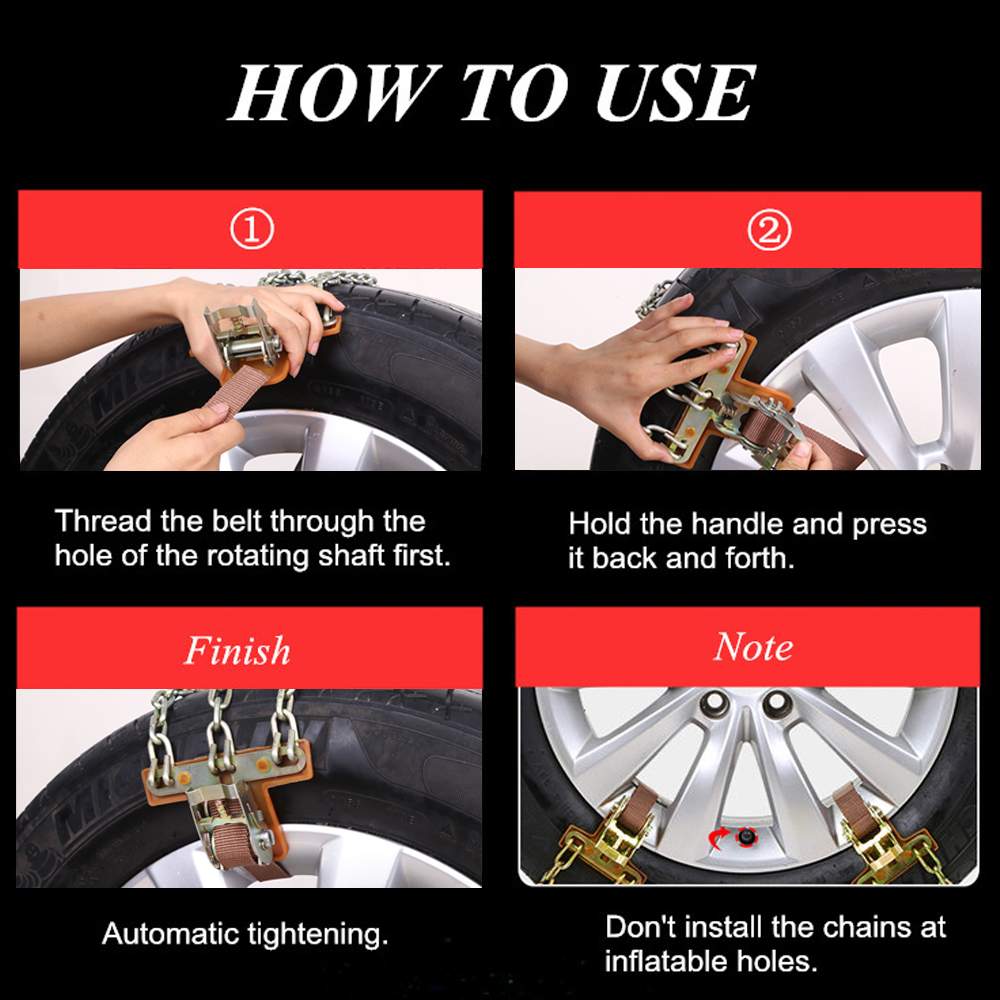 HOW TO USE

①

Thread the belt through the hole of the rotating shaft first.

②

Hold the handle and press it back and forth.

Finish

Automatic tightening.

Note

Don't install the chains at inflatable holes.