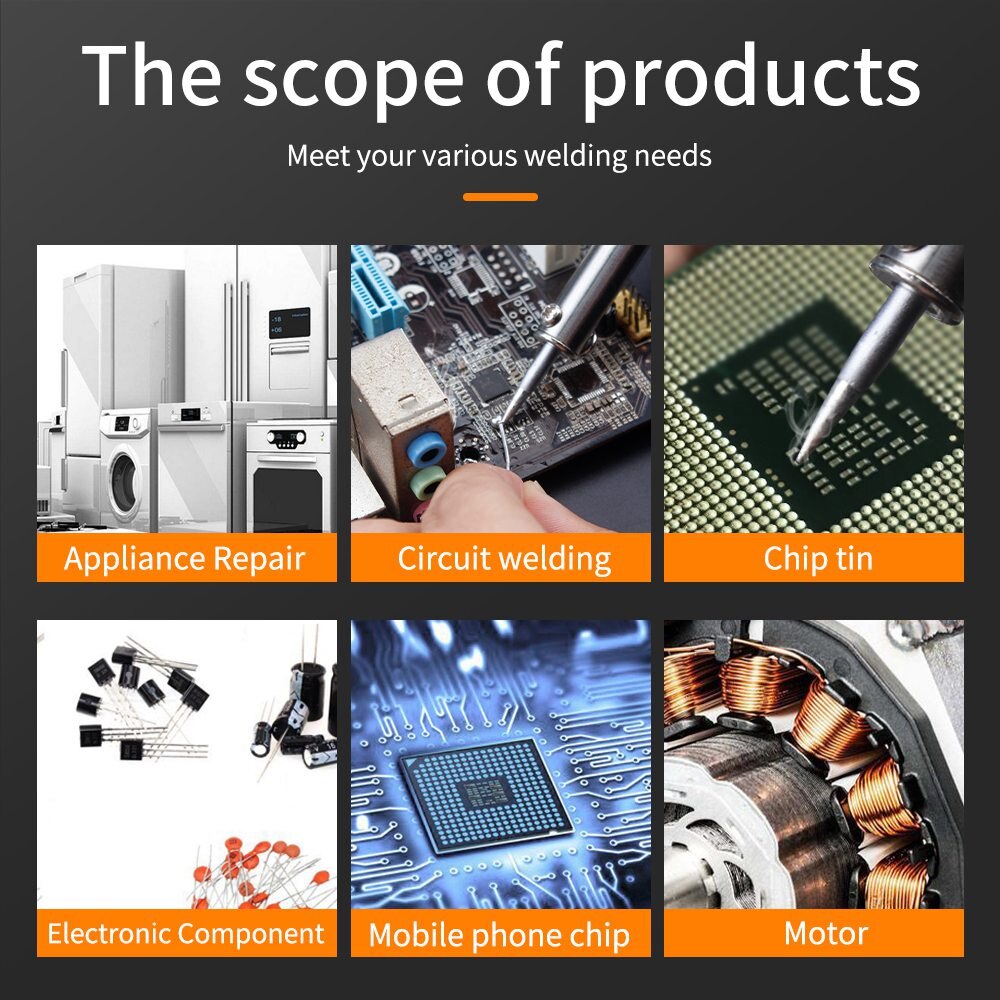 The scope of products

Meet your various welding needs

Appliance Repair

Circuit welding

Chip tin

Electronic Component

Mobile phone chip

Motor