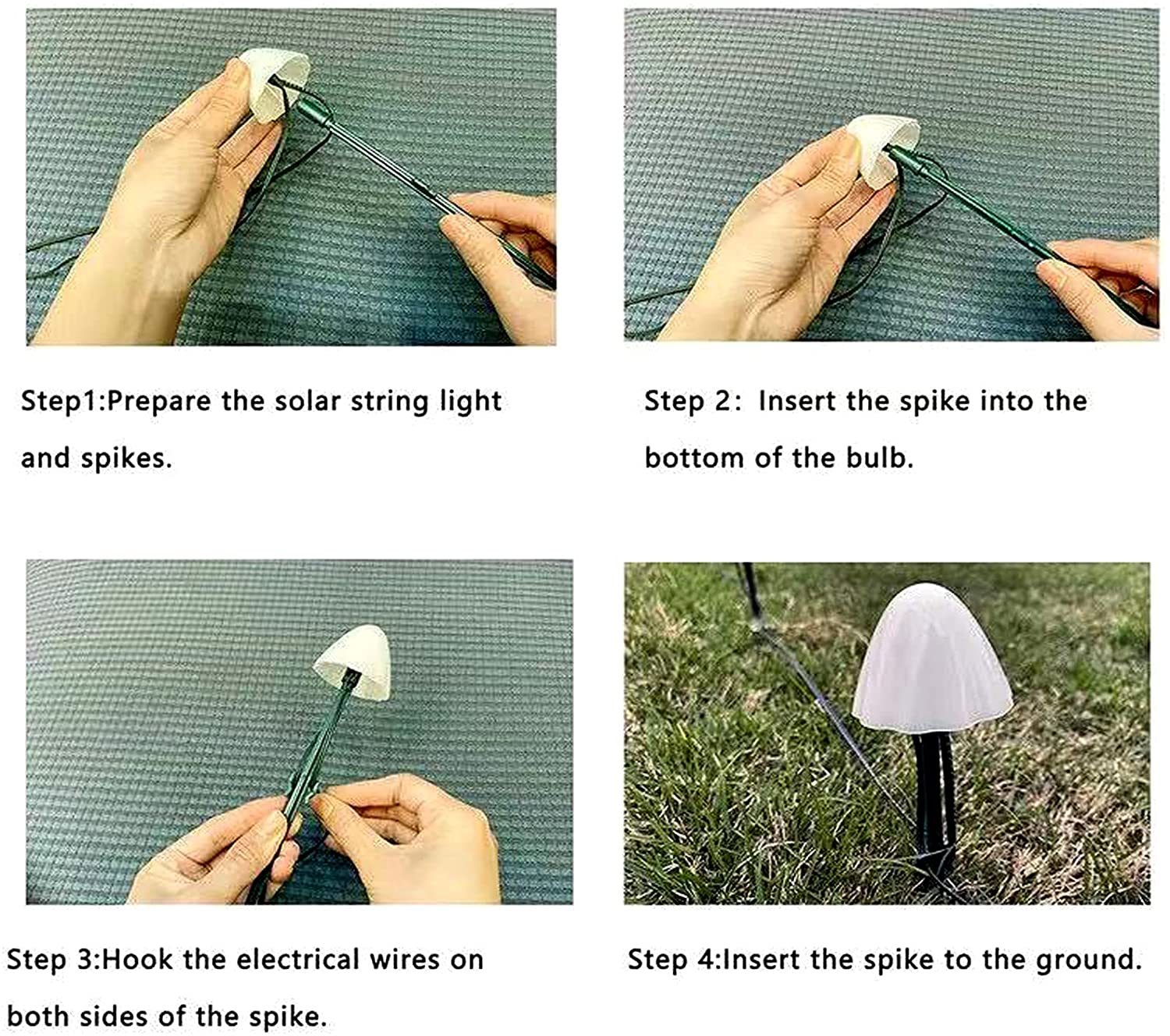 Step1:Prepare the solar string light and spikes.

Step 2: Insert the spike into the bottom of the bulb.

Step 3:Hook the electrical wires on both sides of the spike.

Step 4:Insert the spike to the ground.