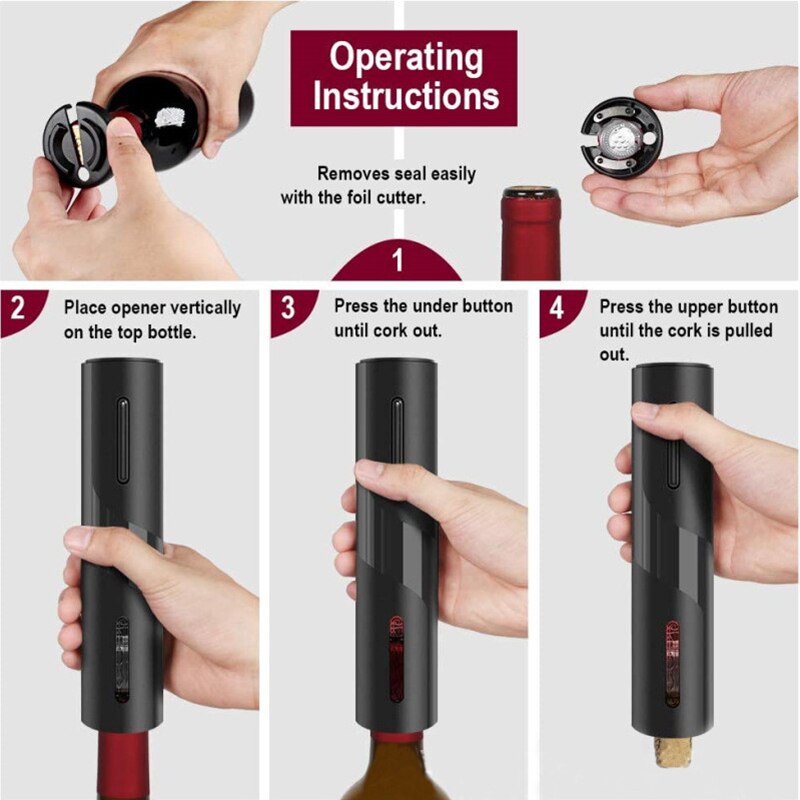 Operating Instructions

Removes seal easily with the foil cutter.

1

2 Place opener vertically on the top bottle.

3 Press the under button until cork out.

4 Press the upper button until the cork is pulled out.