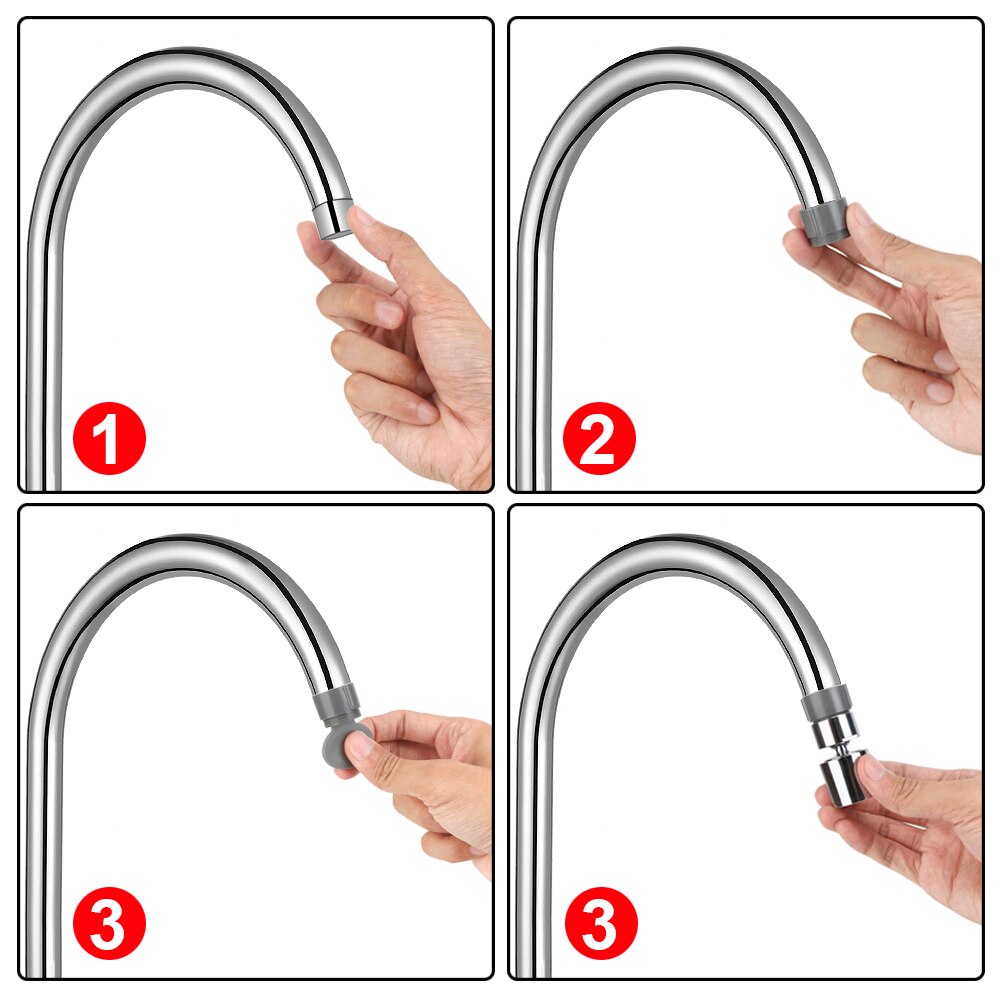 1

2

3

3