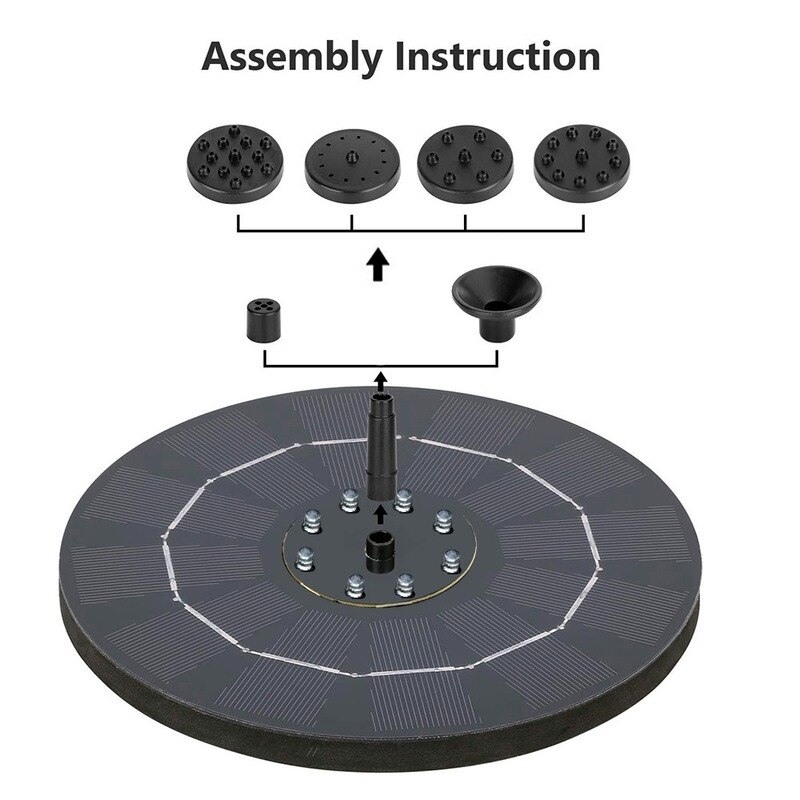 Assembly Instruction