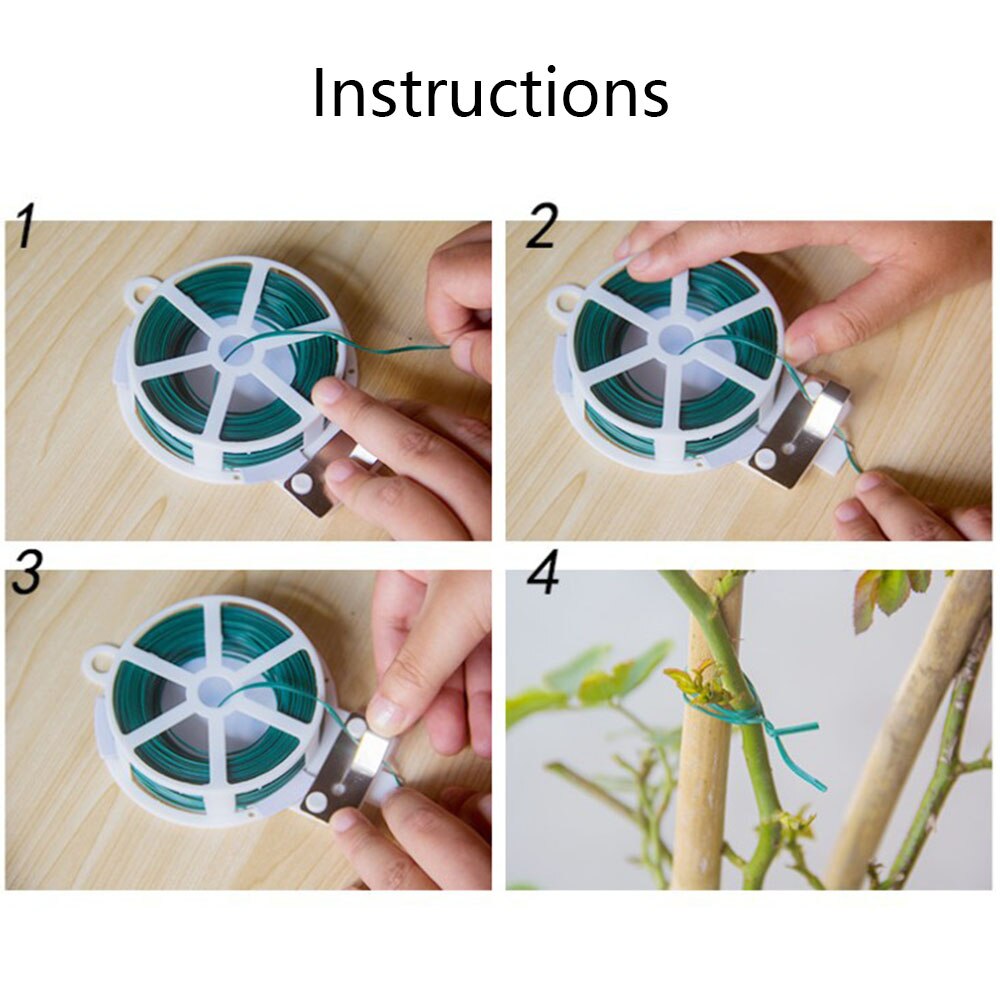 Instructions

1

2

3

4