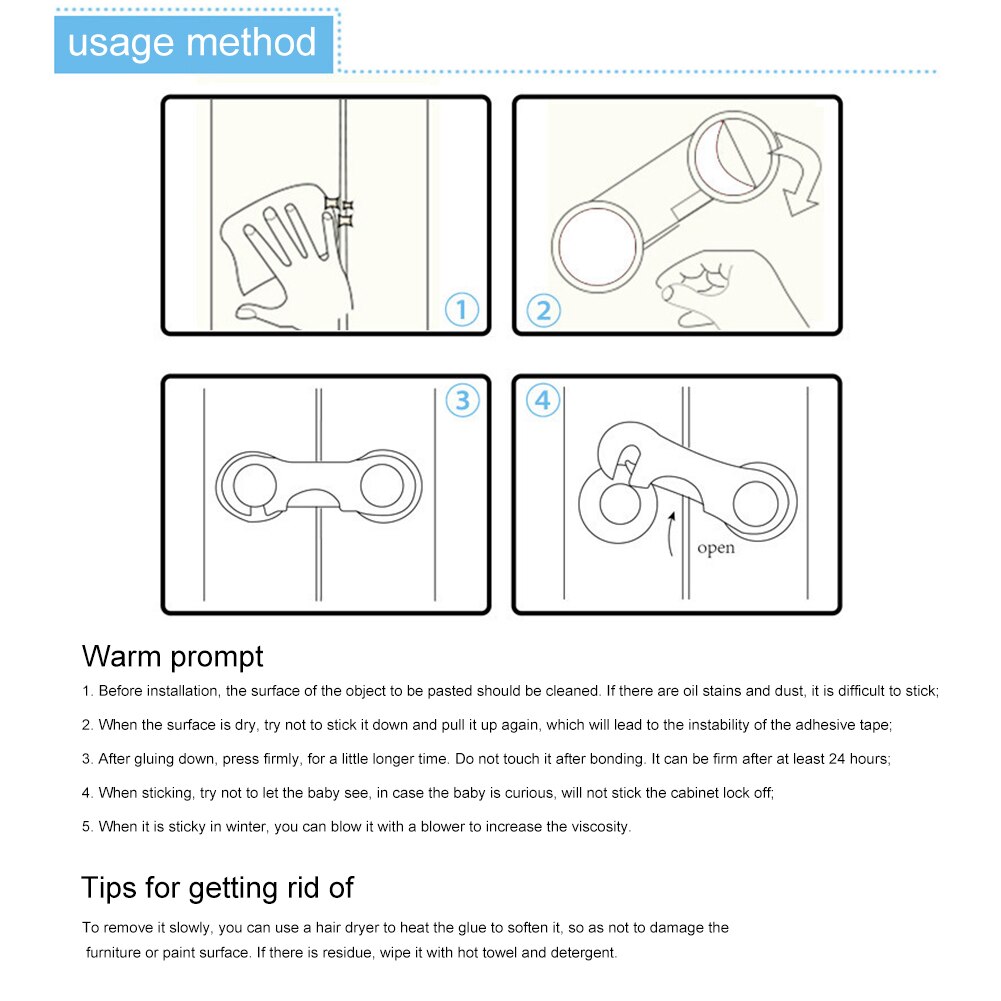 usage method

1

2

3

4

open

Warm prompt

1. Before installation, the surface of the object to be pasted should be cleaned. If there are oil stains and dust, it is difficult to stick;

2. When the surface is dry, try not to stick it down and pull it up again, which will lead to the instability of the adhesive tape;

3. After gluing down, press firmly, for a little longer time. Do not touch it after bonding. It can be firm after at least 24 hours;

4. When sticking, try not to let the baby see, in case the baby is curious, will not stick the cabinet lock off;

5. When it is sticky in winter, you can blow it with a blower to increase the viscosity.

Tips for getting rid of

To remove it slowly, you can use a hair dryer to heat the glue to soften it, so as not to damage the furniture or paint surface. If there is residue, wipe it with hot towel and detergent.