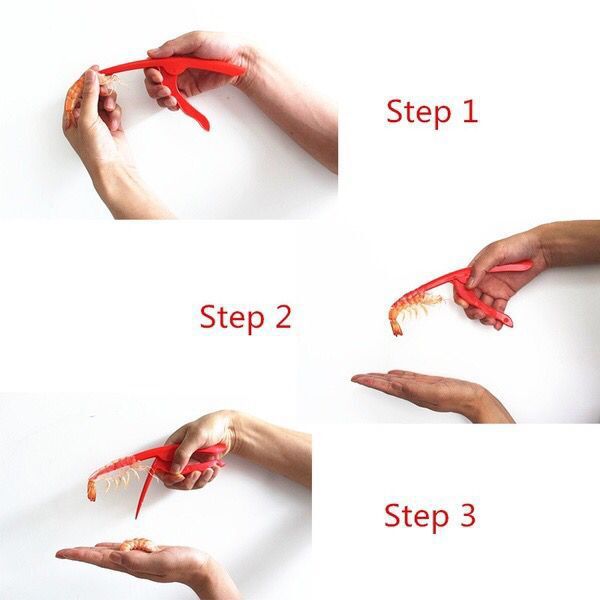 Step 1

Step 2

Step 3