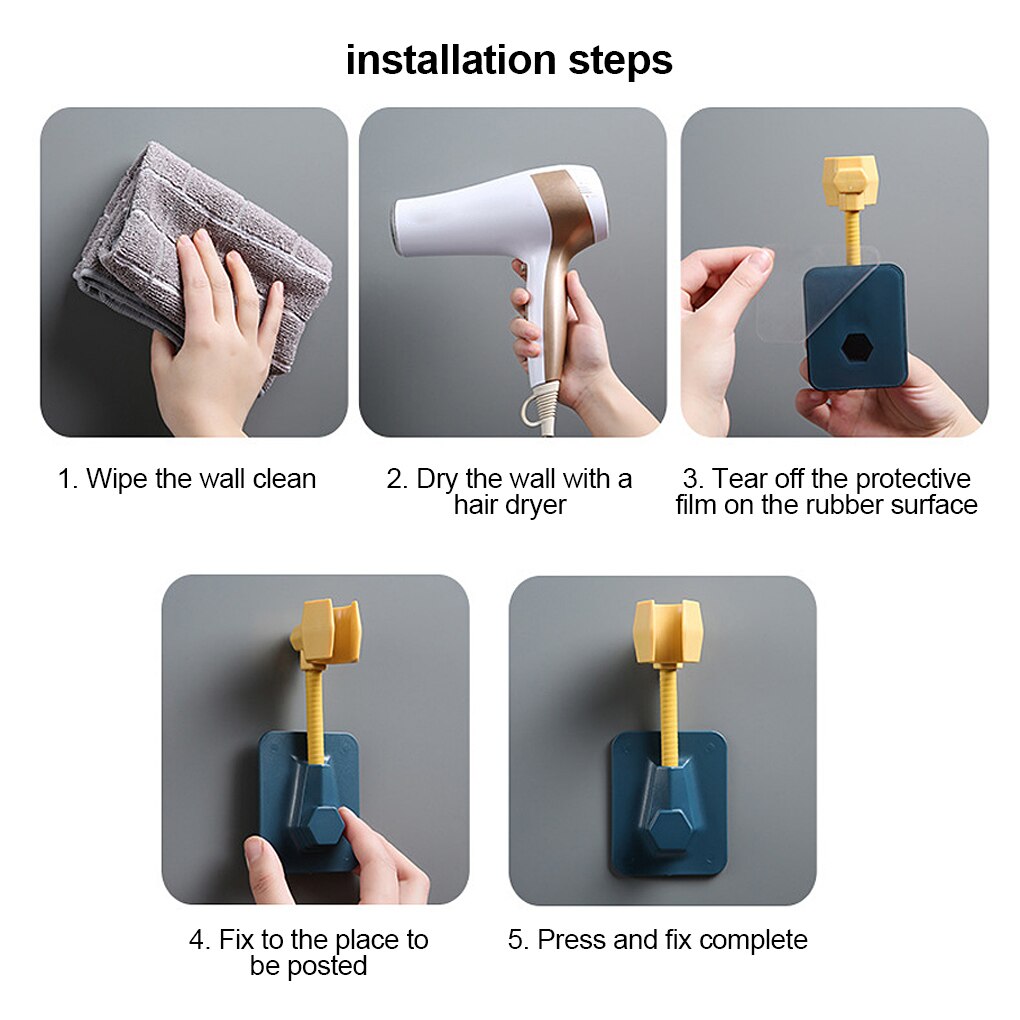 installation steps

1. Wipe the wall clean

2. Dry the wall with a hair dryer

3. Tear off the protective film on the rubber surface

4. Fix to the place to be posted

5. Press and fix complete