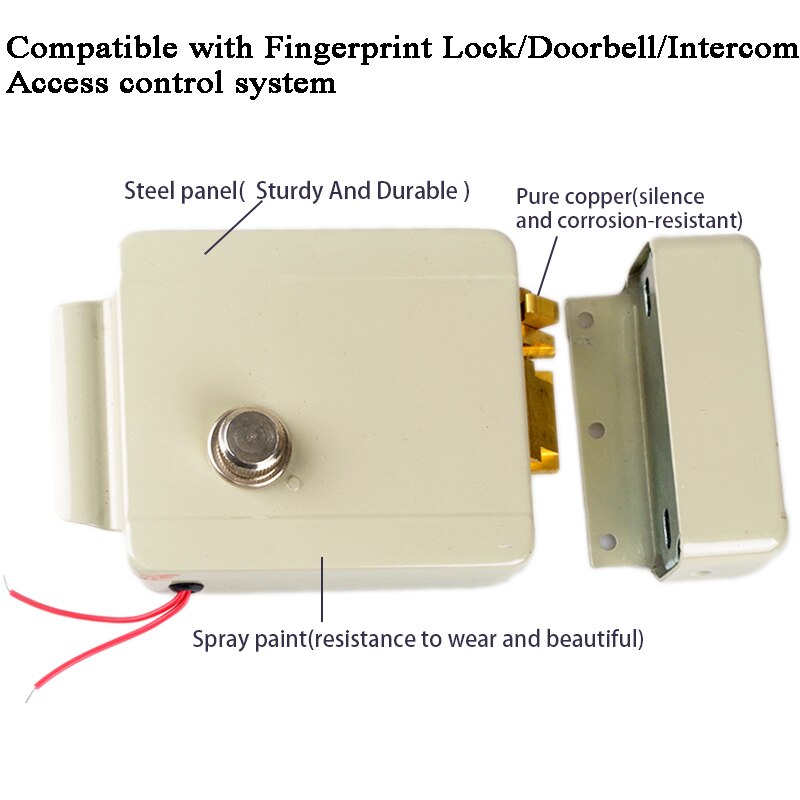 Compatible with Fingerprint Lock/Doorbell/Intercom Access control system

Steel panel( Sturdy And Durable )

Pure copper(silence and corrosion-resistant)

Spray paint(resistance to wear and beautiful)