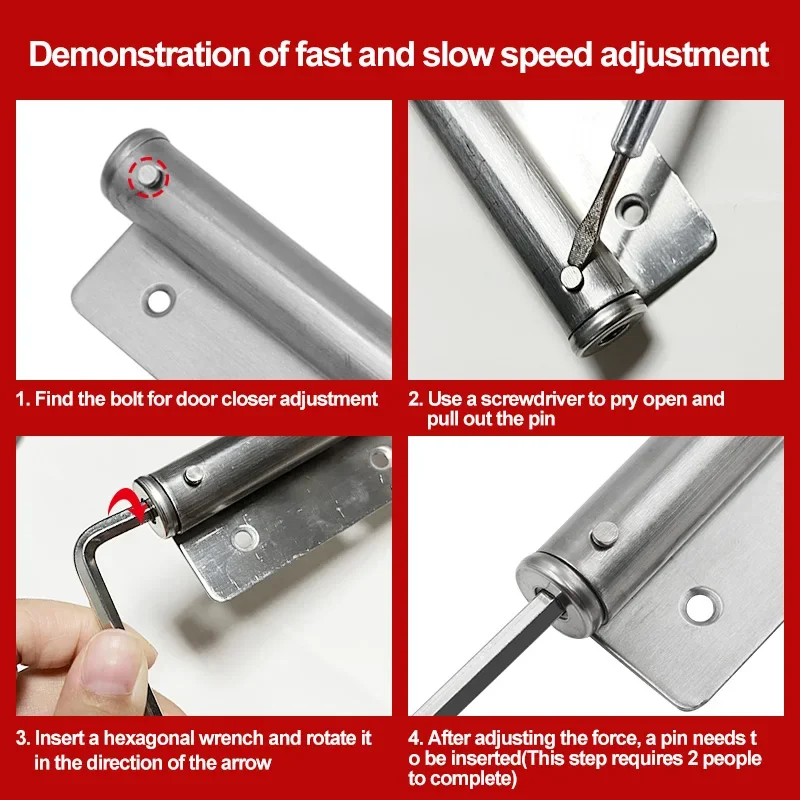 Demonstration of fast and slow speed adjustment

1. Find the bolt for door closer adjustment

2. Use a screwdriver to pry open and pull out the pin

3. Insert a hexagonal wrench and rotate it in the direction of the arrow

4. After adjusting the force, a pin needs t o be inserted(This step requires 2 people to complete)