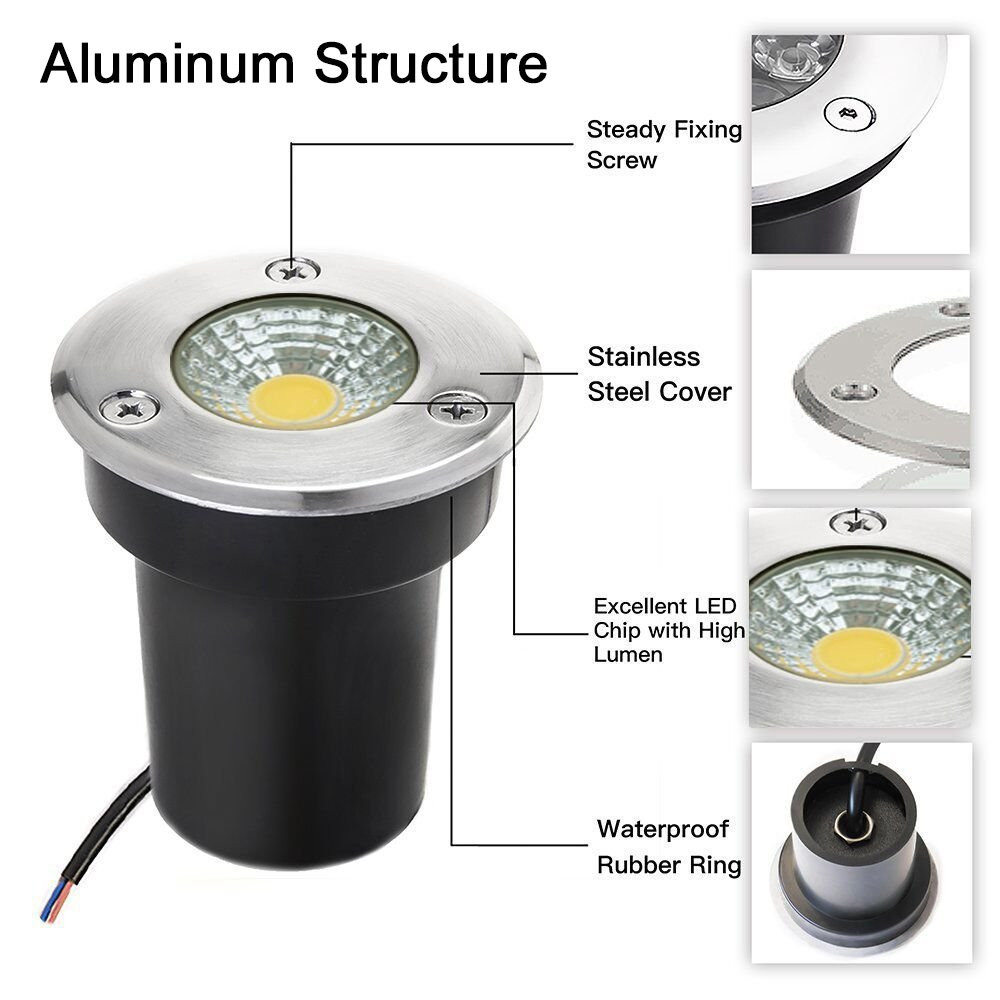 Aluminum Structure

Steady Fixing Screw

Stainless Steel Cover

Excellent LED Chip with High Lumen

Waterproof Rubber Ring