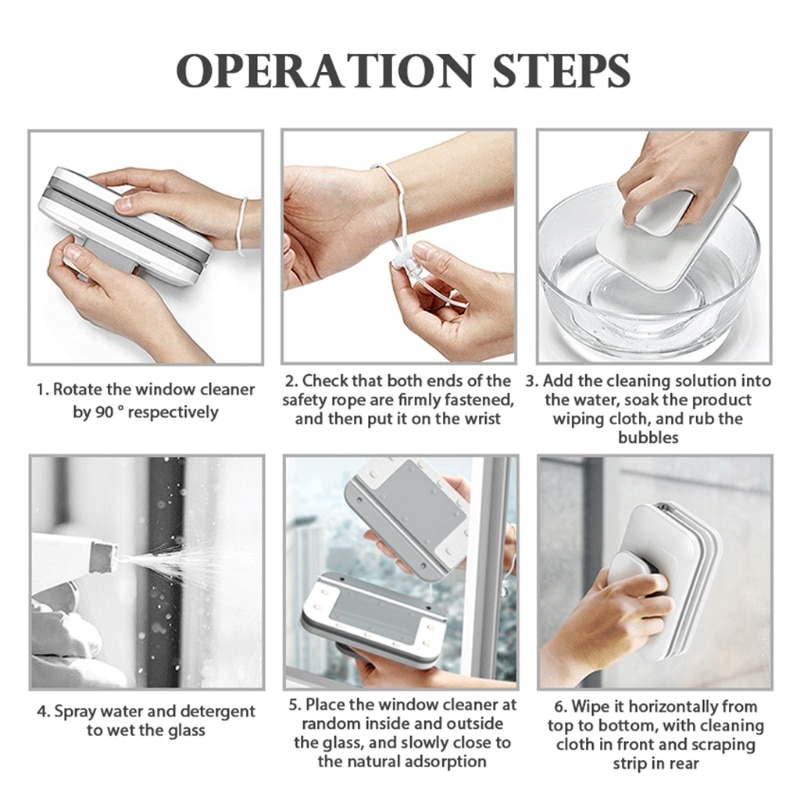 OPERATION STEPS

1. Rotate the window cleaner by 90 ° respectively

2. Check that both ends of the safety rope are firmly fastened, and then put it on the wrist

3. Add the cleaning solution into the water, soak the product wiping cloth, and rub the bubbles

4. Spray water and detergent to wet the glass

5. Place the window cleaner at random inside and outside the glass, and slowly close to the natural adsorption

6. Wipe it horizontally from top to bottom, with cleaning cloth in front and scraping strip in rear