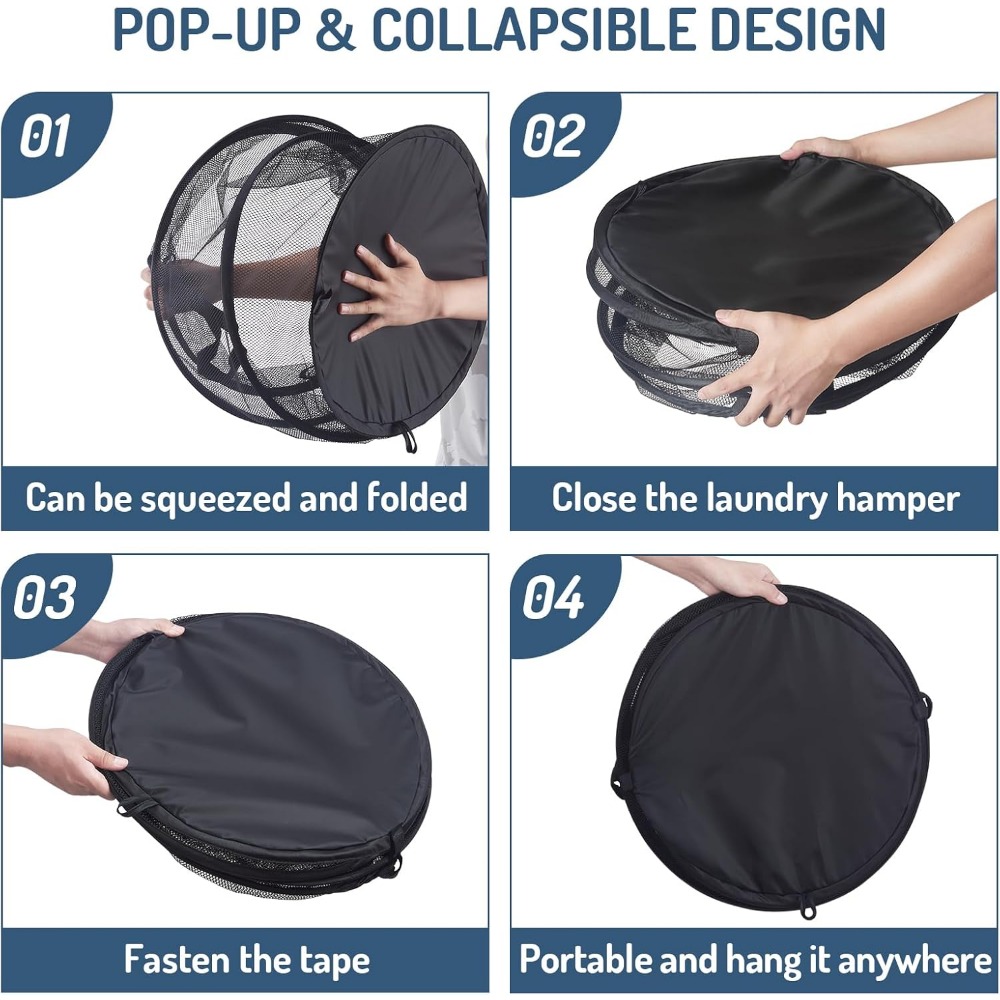 POP-UP & COLLAPSIBLE DESIGN

01

Can be squeezed and folded

02

Close the laundry hamper

03

Fasten the tape

04

Portable and hang it anywhere