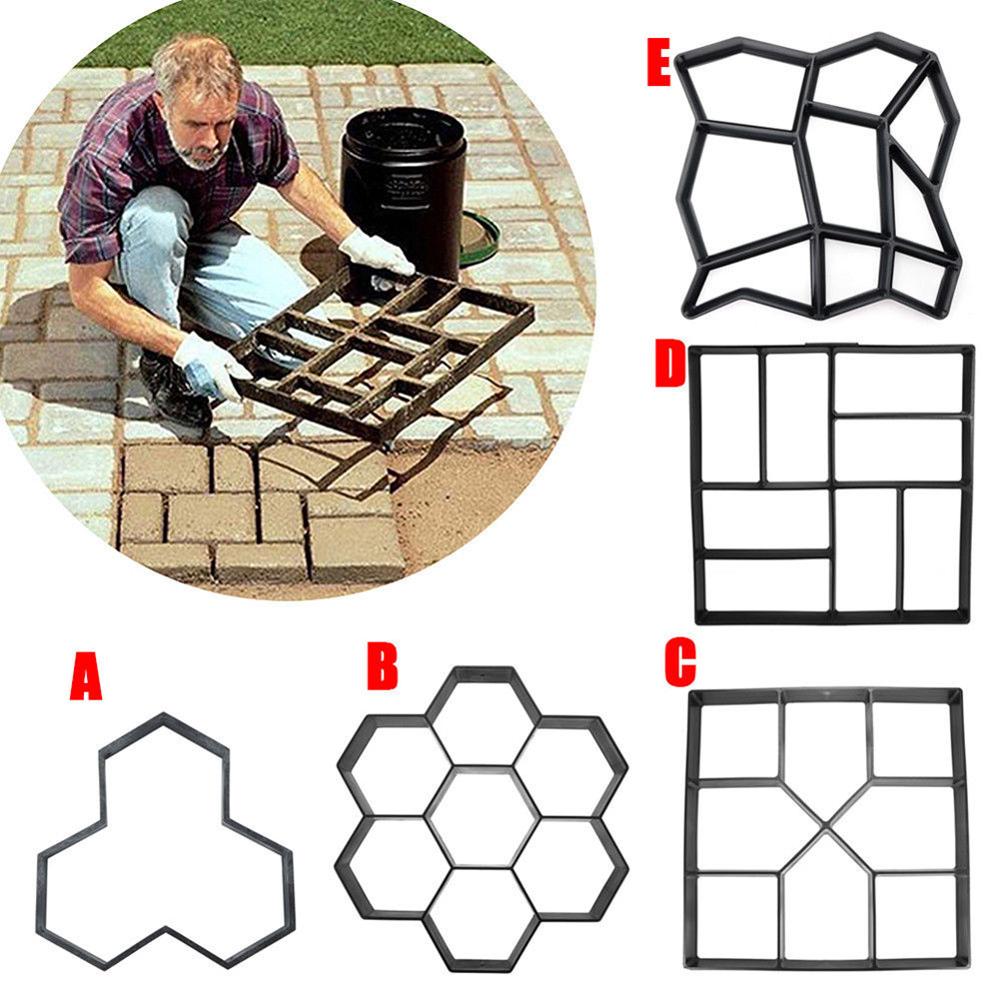 E

D

A

B

C