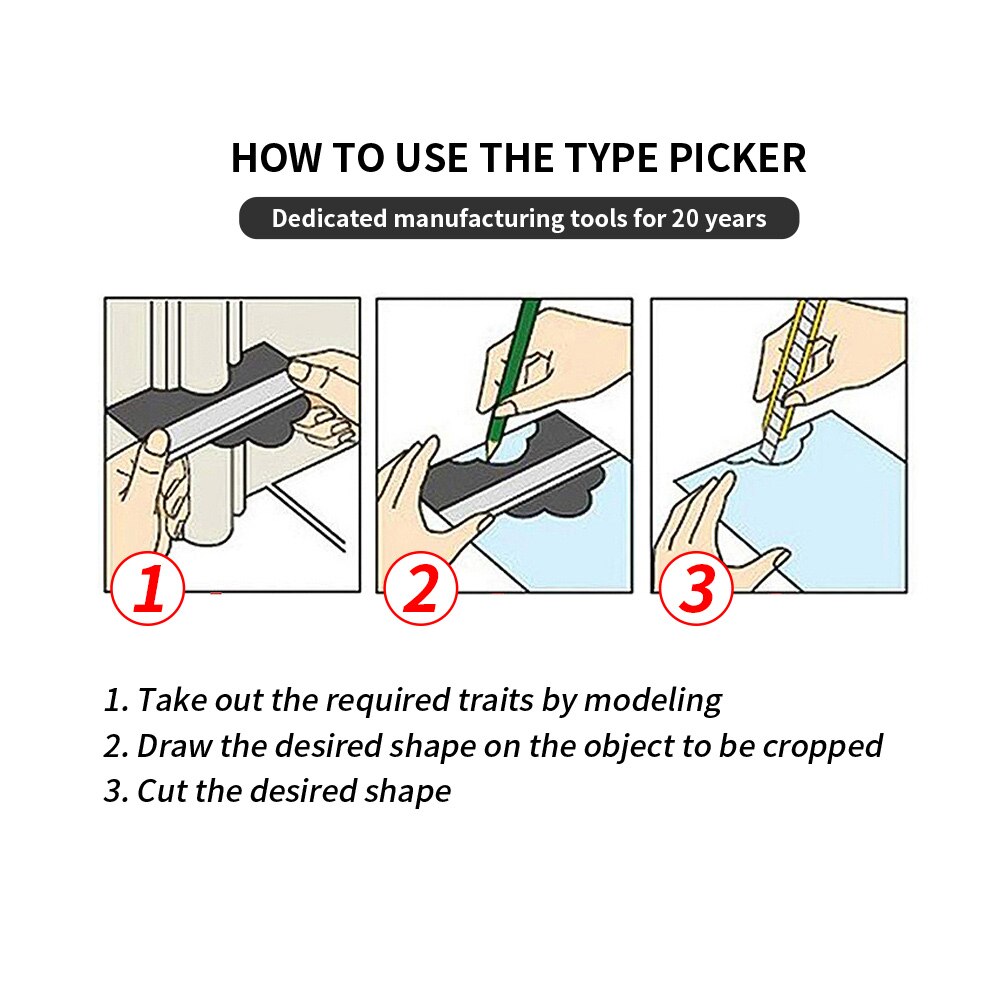 HOW TO USE THE TYPE PICKER

Dedicated manufacturing tools for 20 years

1

2

3

1. Take out the required traits by modeling
2. Draw the desired shape on the object to be cropped
3. Cut the desired shape