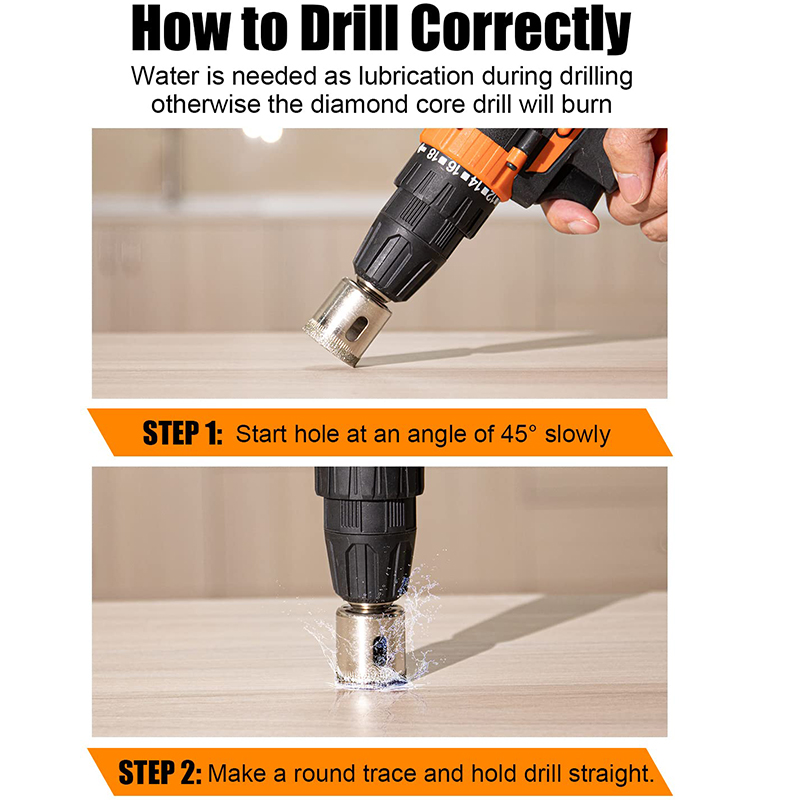 How to Drill Correctly

Water is needed as lubrication during drilling otherwise the diamond core drill will burn

18 16 14 12

STEP 1: Start hole at an angle of 45° slowly

STEP 2: Make a round trace and hold drill straight.