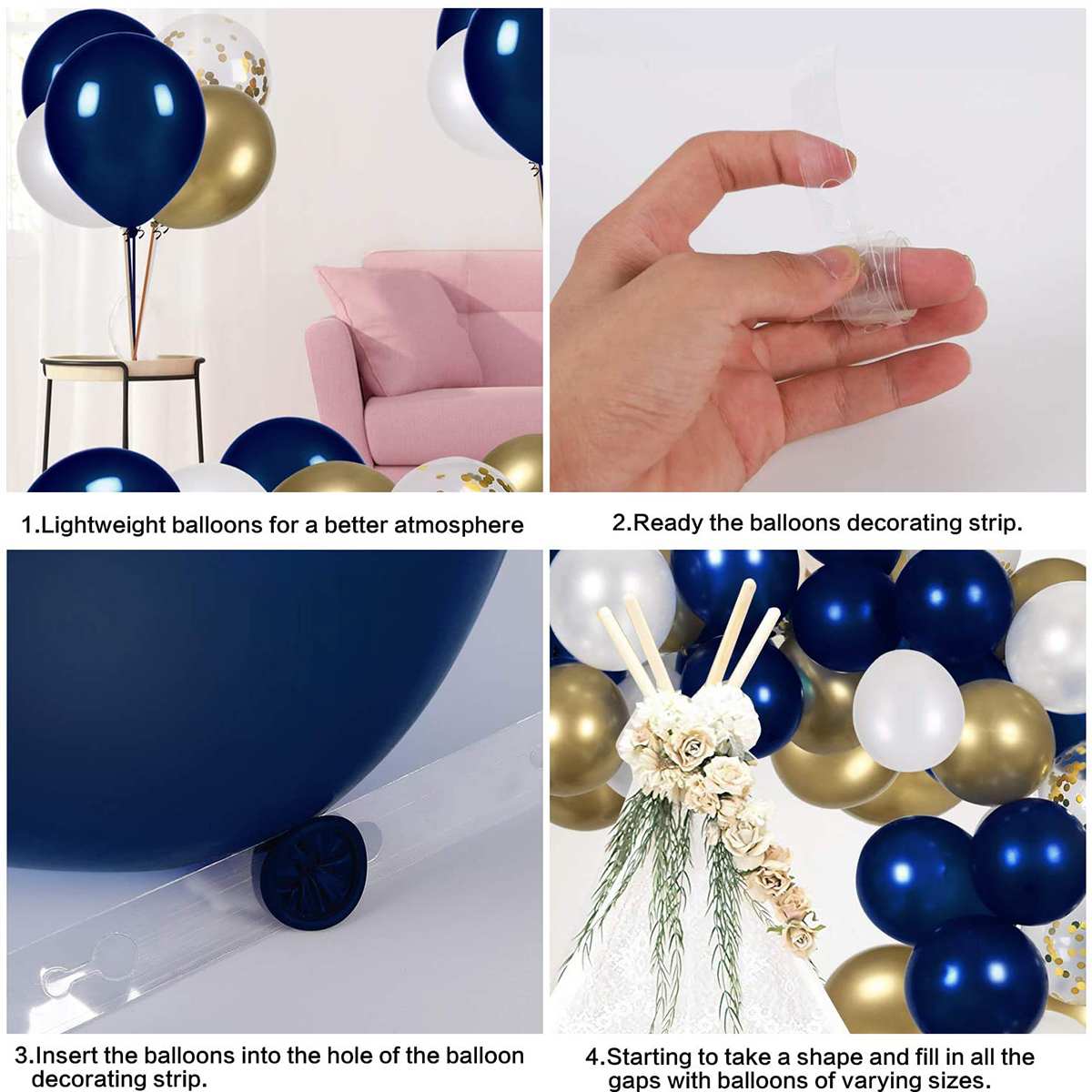 1.Lightweight balloons for a better atmosphere

2.Ready the balloons decorating strip.

3.Insert the balloons into the hole of the balloon decorating strip.

4.Starting to take a shape and fill in all the gaps with balloons of varying sizes.