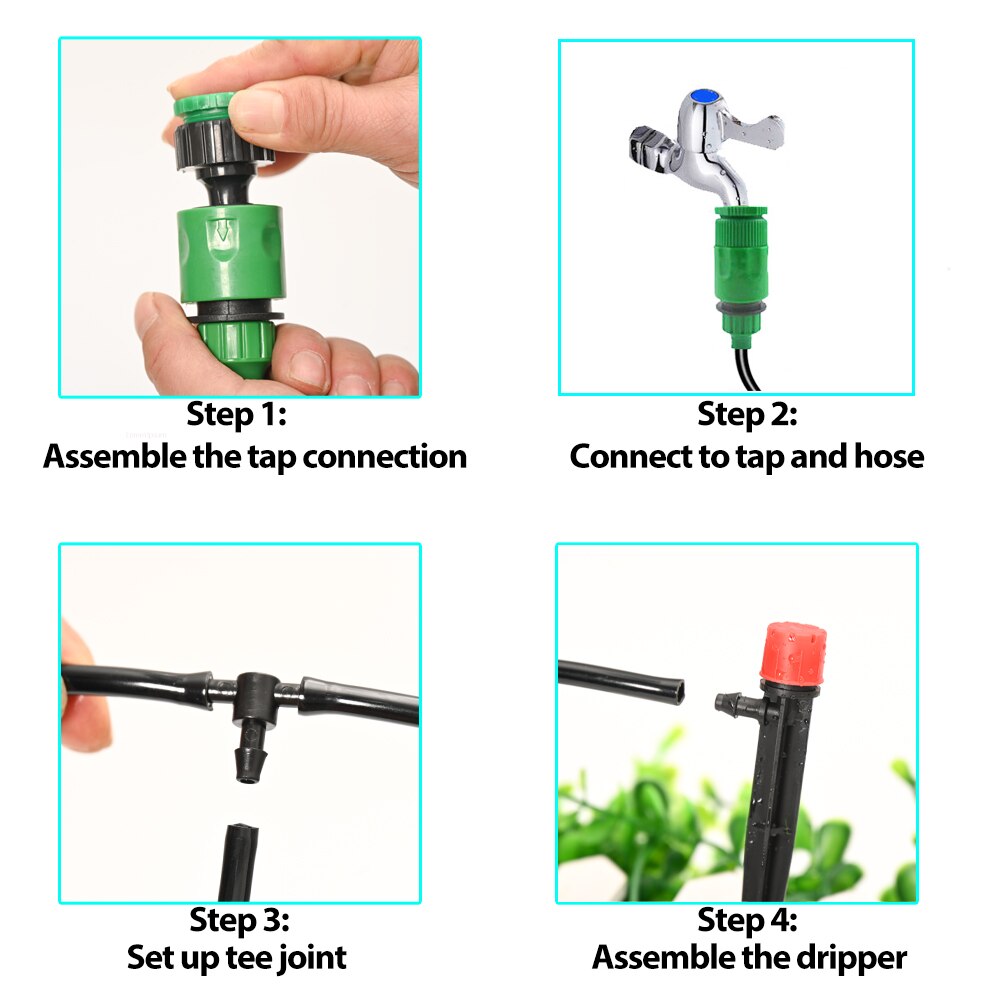 Step 1:
Assemble the tap connection

Step 2:
Connect to tap and hose

Step 3:
Set up tee joint

Step 4:
Assemble the dripper