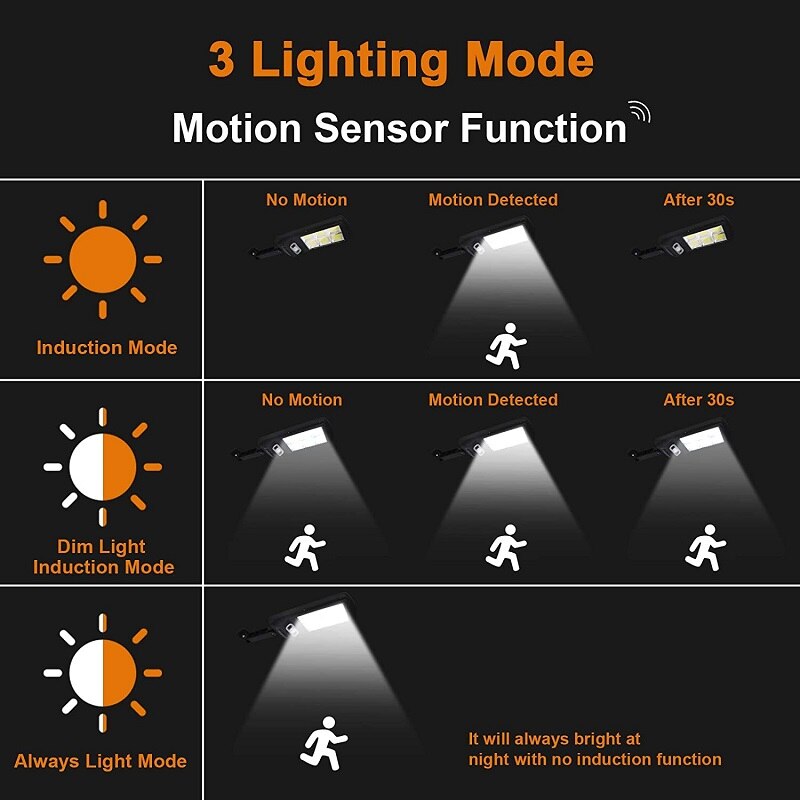 3 Lighting Mode

Motion Sensor Function

Induction Mode

No Motion

Motion Detected

After 30s

Dim Light Induction Mode

No Motion

Motion Detected

After 30s

Always Light Mode

It will always bright at night with no induction function