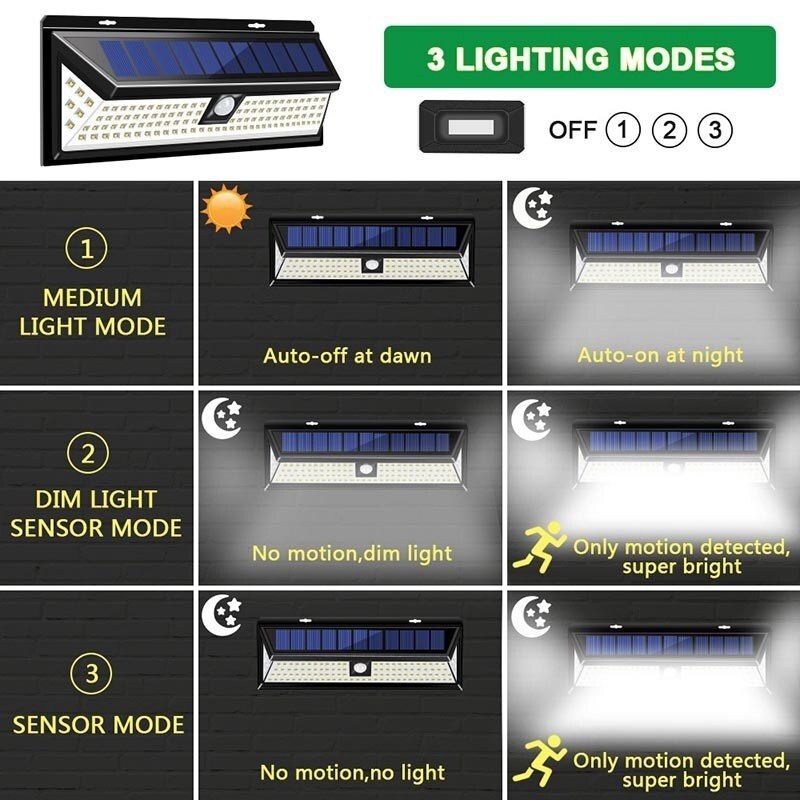 3 LIGHTING MODES

OFF ① ② ③

①
MEDIUM LIGHT MODE

Auto-off at dawn

Auto-on at night

②
DIM LIGHT SENSOR MODE

No motion,dim light

Only motion detected, super bright

③
SENSOR MODE

No motion,no light

Only motion detected, super bright